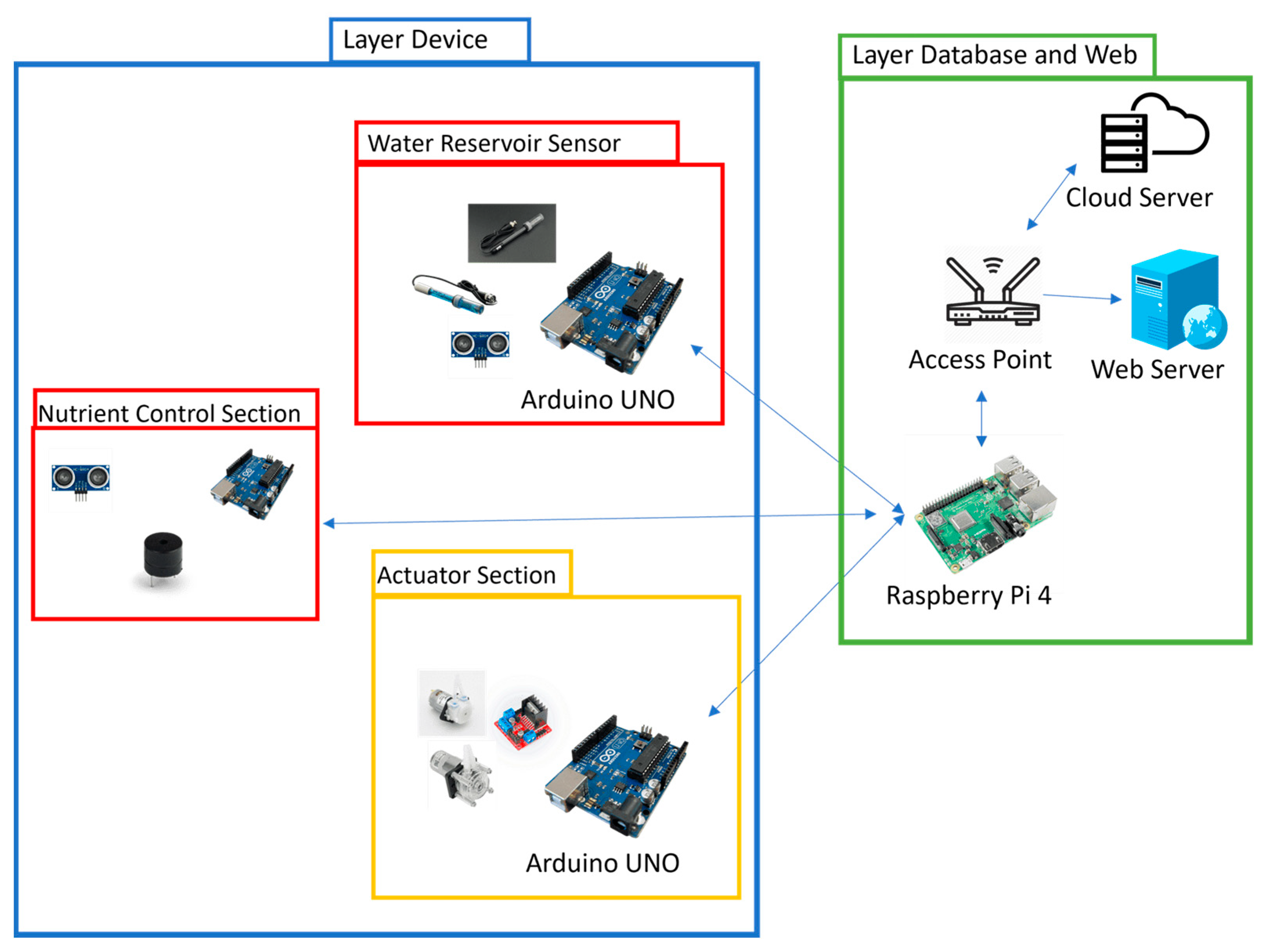 Layer Device

Water Reservoir Sensor

Arduino UNO

Nutrient Control Section

Actuator Section

Arduino UNO

Layer Database and Web

Cloud Server

Access Point

Web Server

Raspberry Pi 4