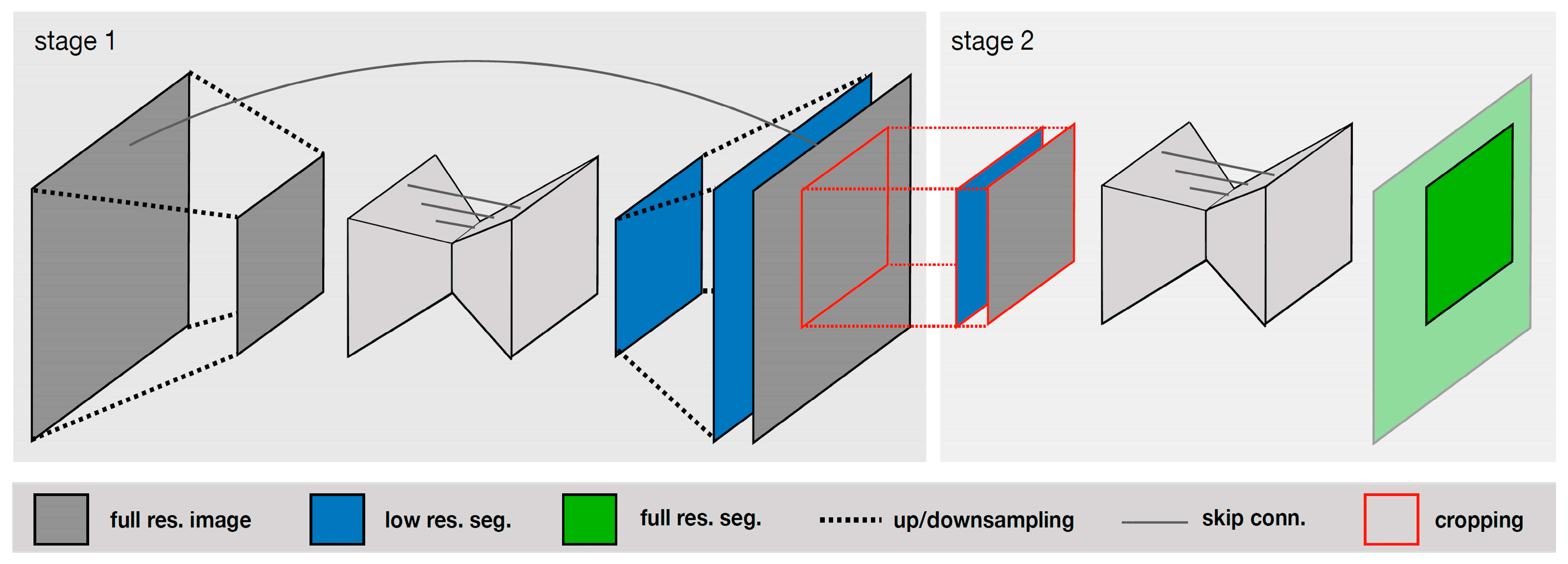 stage 1

stage 2

full res. image
low res. seg.
full res. seg.
up/downsampling
skip conn.
cropping