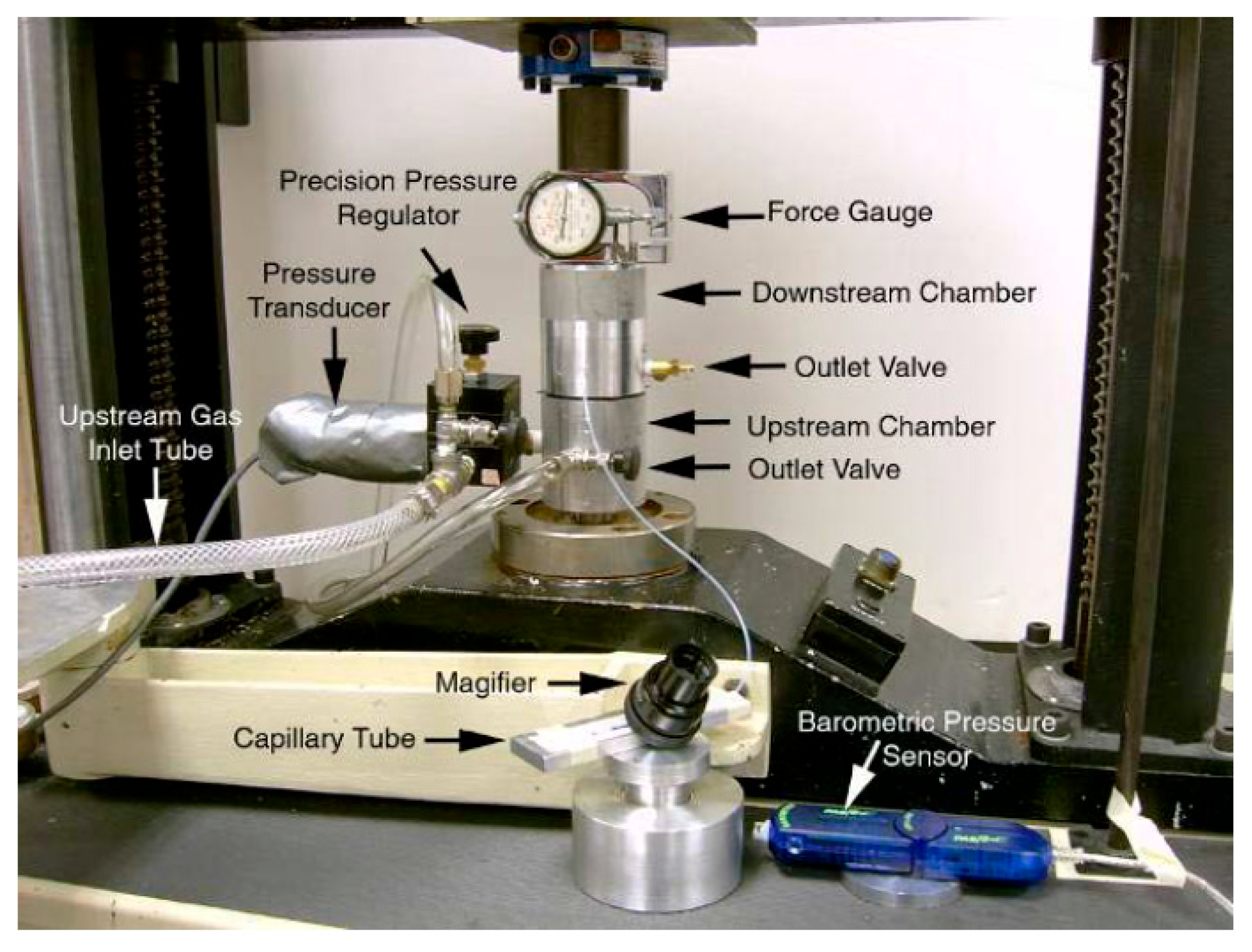 Precision Pressure Regulator

Force Gauge

Pressure Transducer

Downstream Chamber

Outlet Valve

Upstream Gas Inlet Tube

Upstream Chamber

Outlet Valve

Magifier

Capillary Tube

Barometric Pressure Sensor