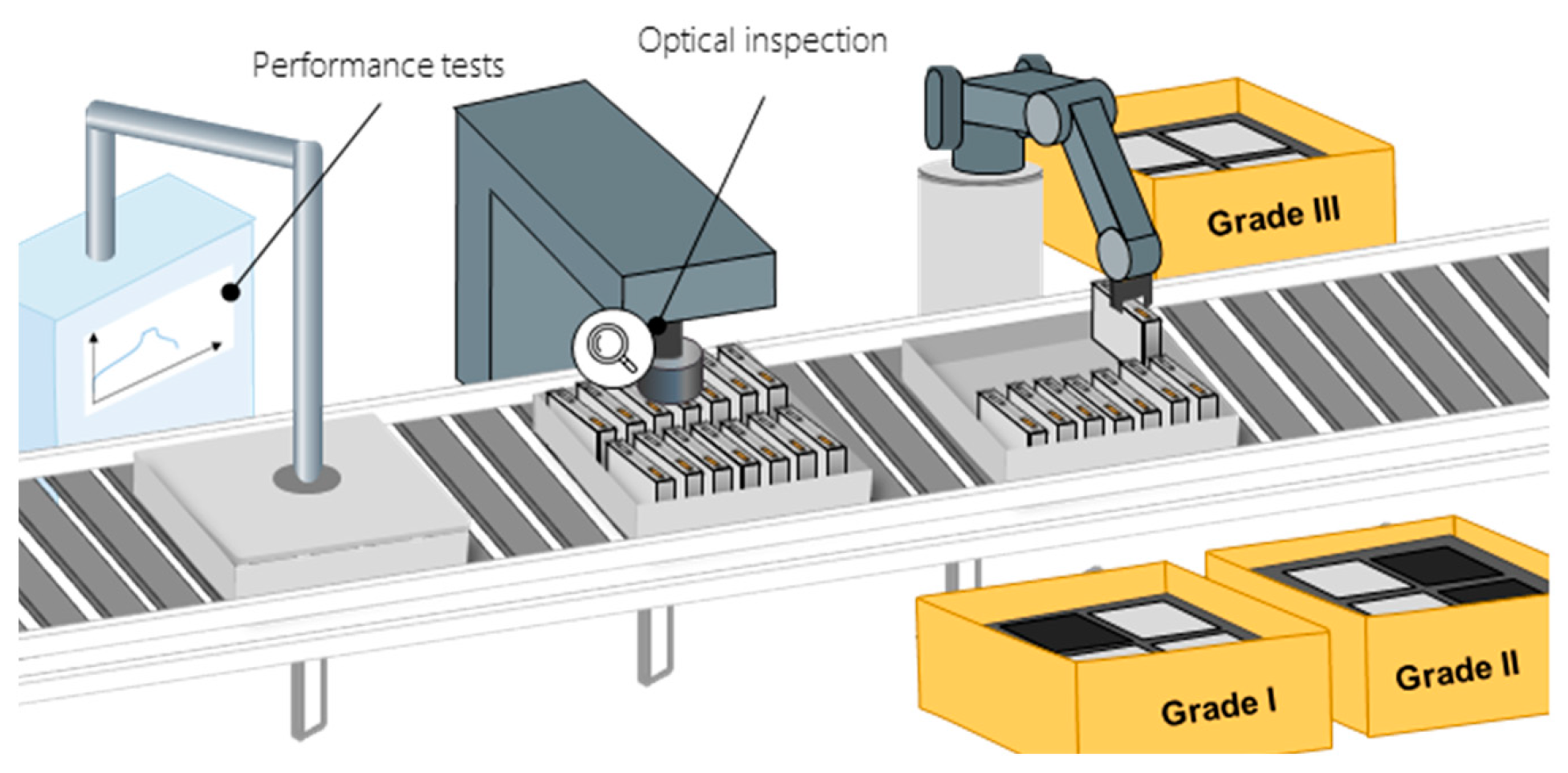 Performance tests

Optical inspection

Grade III

Grade I

Grade II