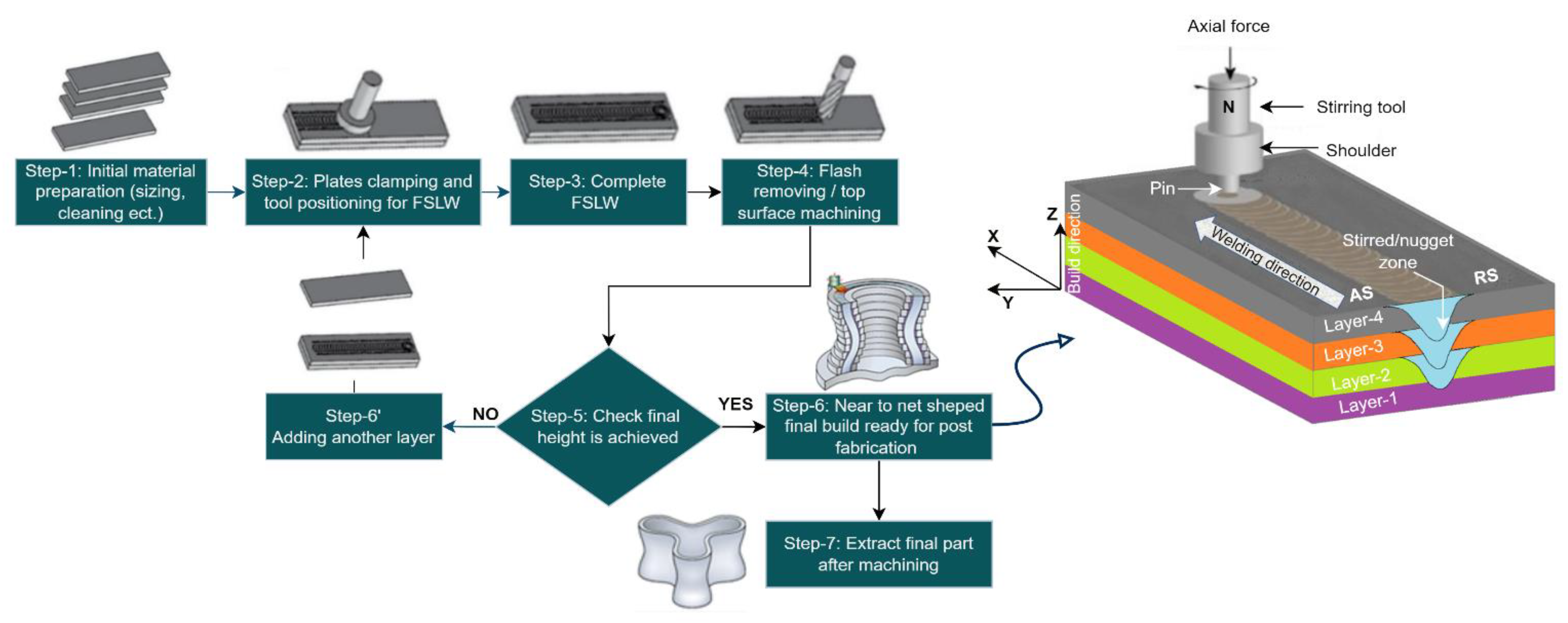 Step-1: Initial material preparation (sizing, cleaning ect.)

Step-2: Plates clamping and tool positioning for FSLW

Step-3: Complete FSLW

Step-4: Flash removing / top surface machining

Step-6' Adding another layer

NO

Step-5: Check final height is achieved

YES

Step-6: Near to net sheped final build ready for post fabrication

Step-7: Extract final part after machining

Axial force

N

Stirring tool

Shoulder

Pin

Z

X

Y

Build direction

Welding direction

Stirred/nugget zone

AS

RS

Layer-4

Layer-3

Layer-2

Layer-1