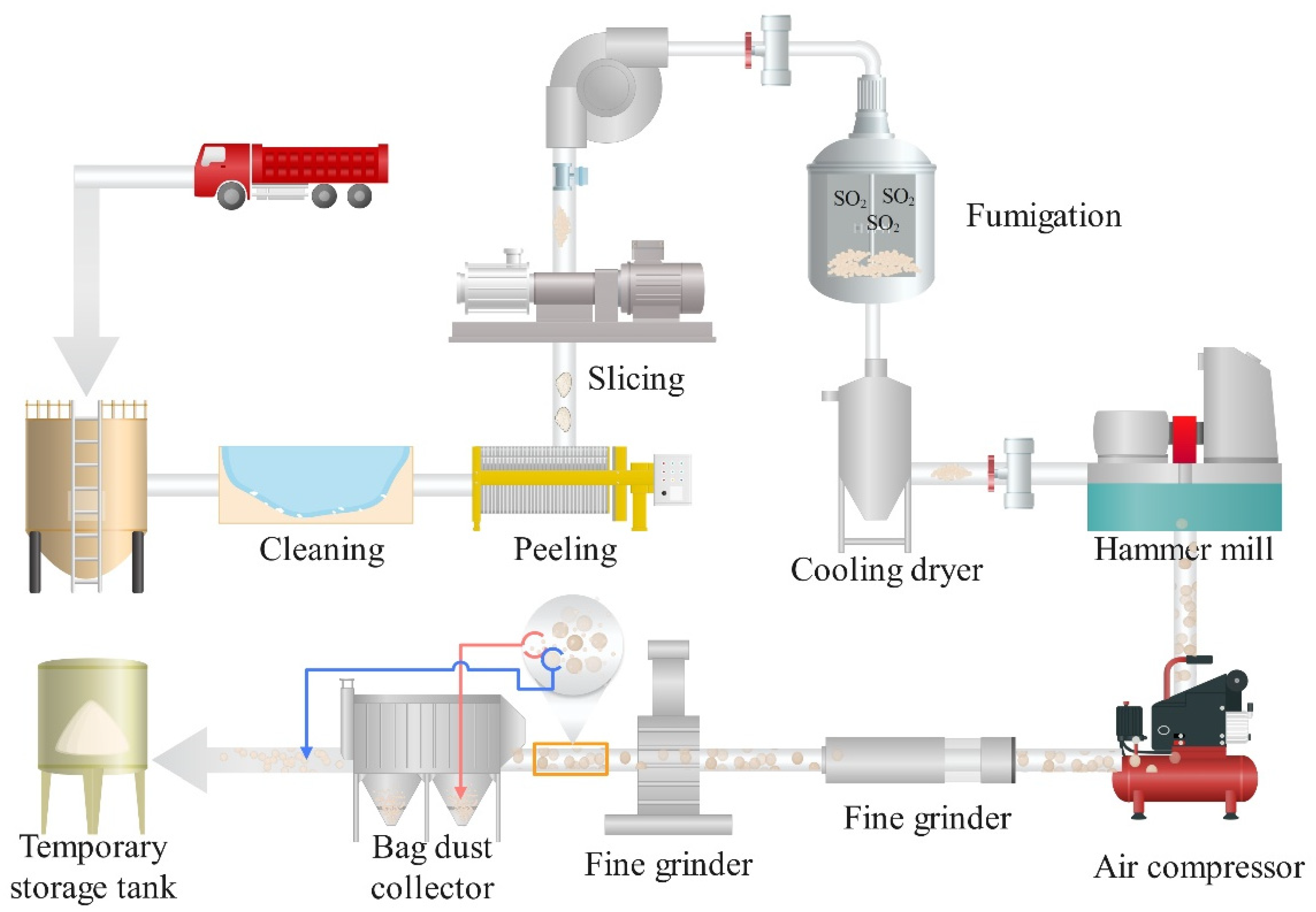 $SO_2$ $SO_2$ $SO_2$

Fumigation

Slicing

Cleaning

Peeling

Cooling dryer

Hammer mill

Temporary storage tank

Bag dust collector

Fine grinder

Fine grinder

Air compressor