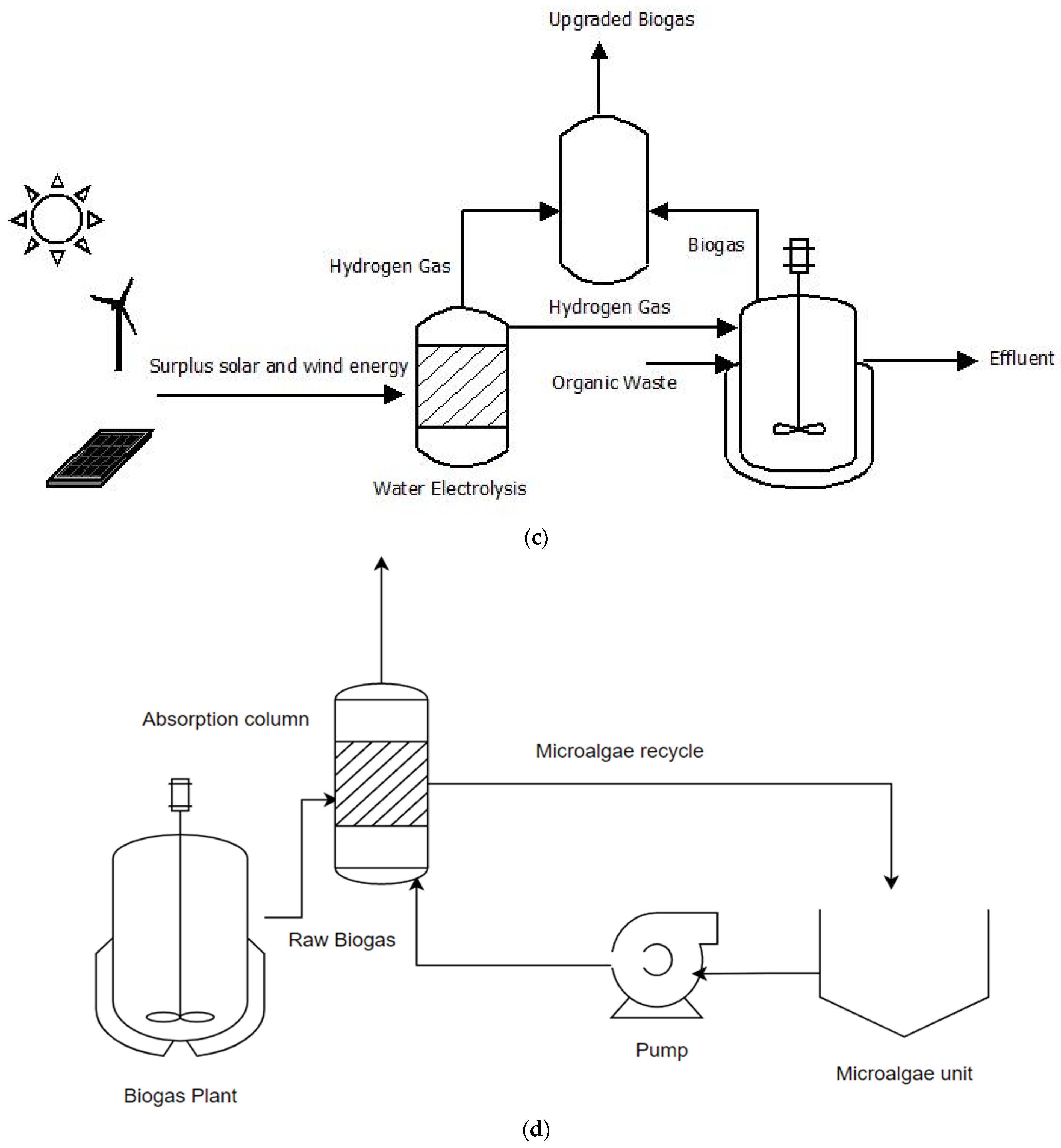 Upgraded Biogas

Hydrogen Gas

Biogas

Hydrogen Gas

Surplus solar and wind energy

Organic Waste

Effluent

Water Electrolysis

(c)

Absorption column

Microalgae recycle

Raw Biogas

Pump

Microalgae unit

Biogas Plant

(d)