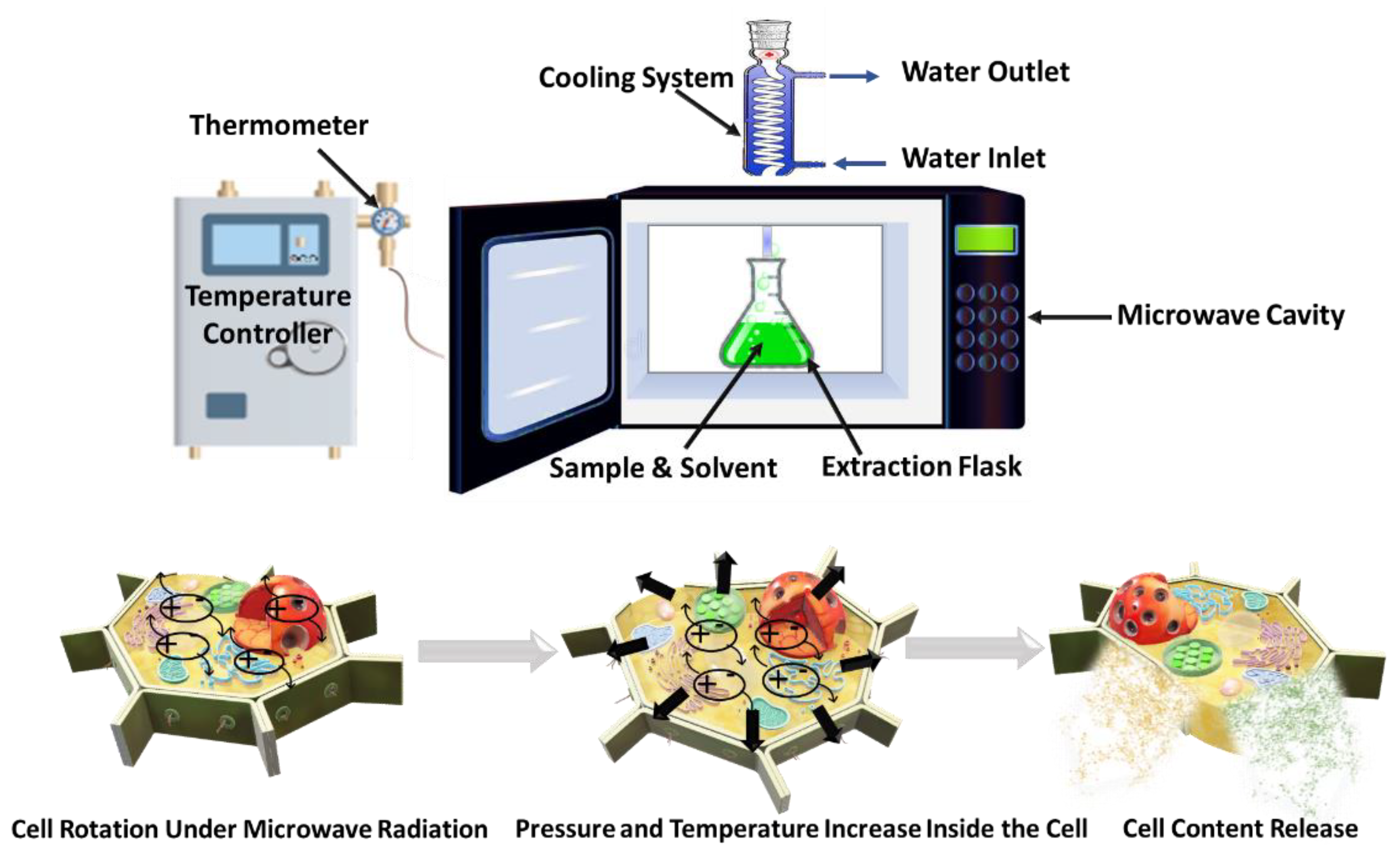 Cooling System

Water Outlet

Water Inlet

Thermometer

Temperature Controller

Microwave Cavity

Sample & Solvent

Extraction Flask

Cell Rotation Under Microwave Radiation

Pressure and Temperature Increase Inside the Cell

Cell Content Release