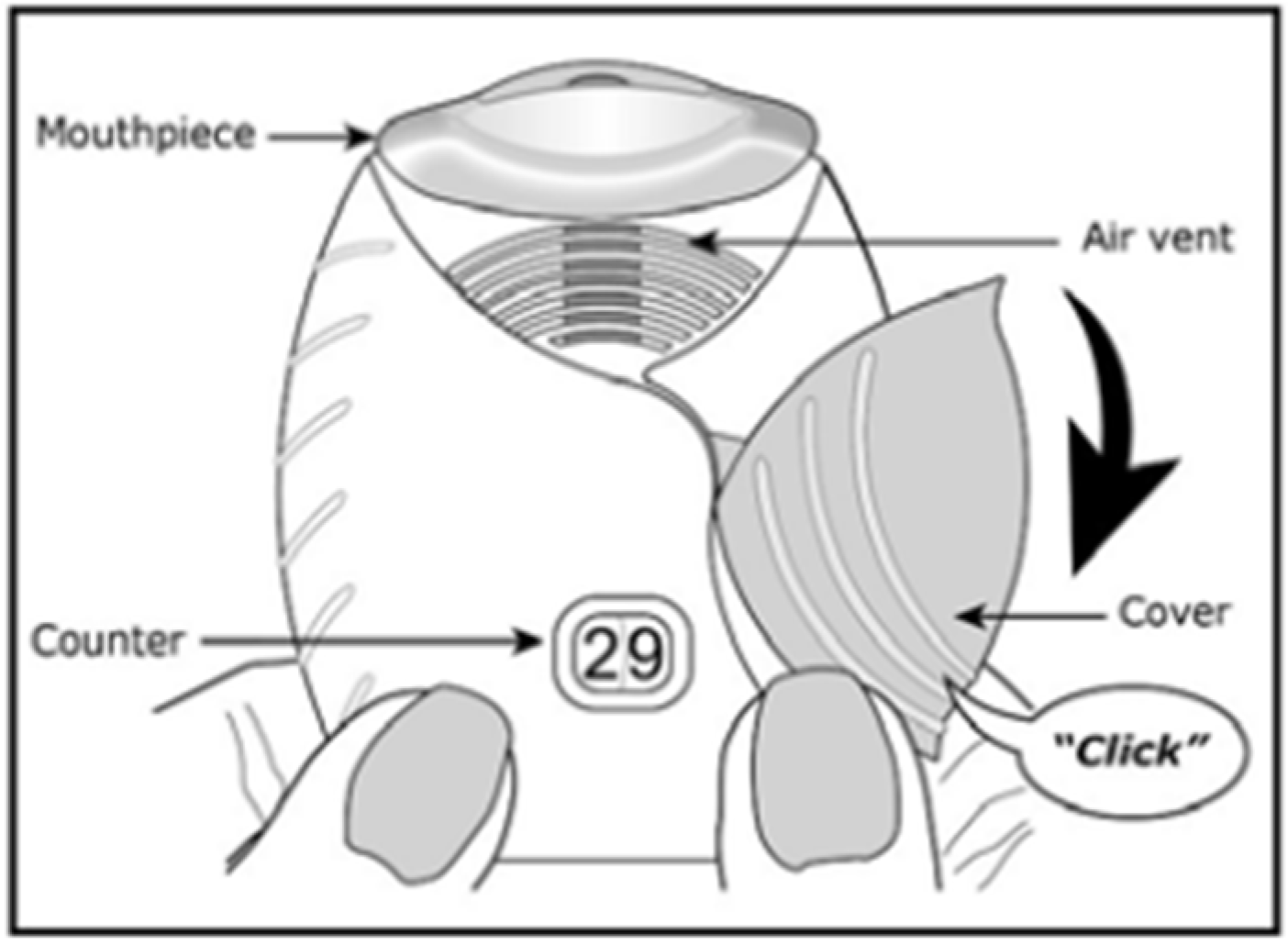 Mouthpiece

Air vent

Cover

Counter

29

"Click"