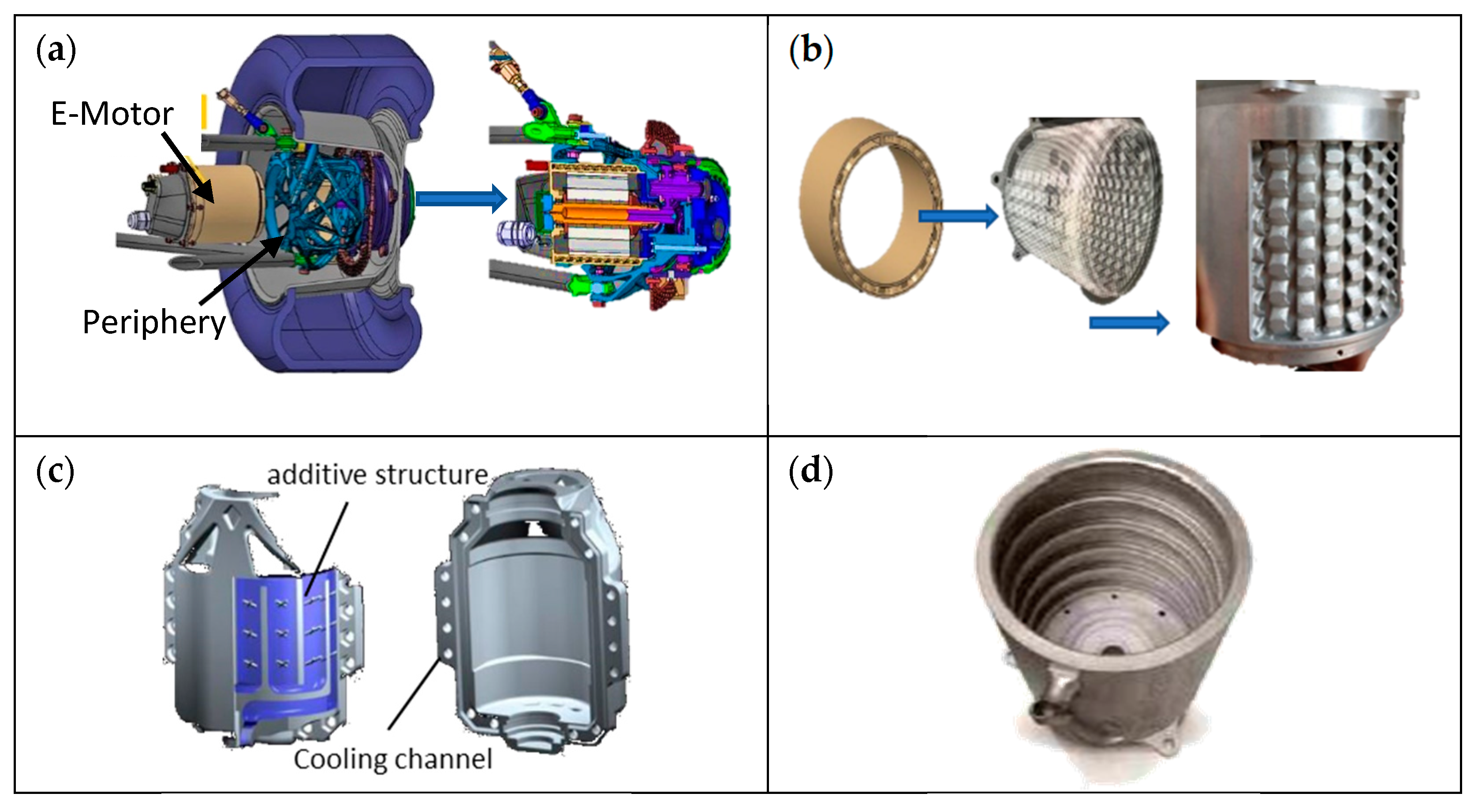 (a)

E-Motor

Periphery

(b)

(c)

additive structure

Cooling channel

(d)