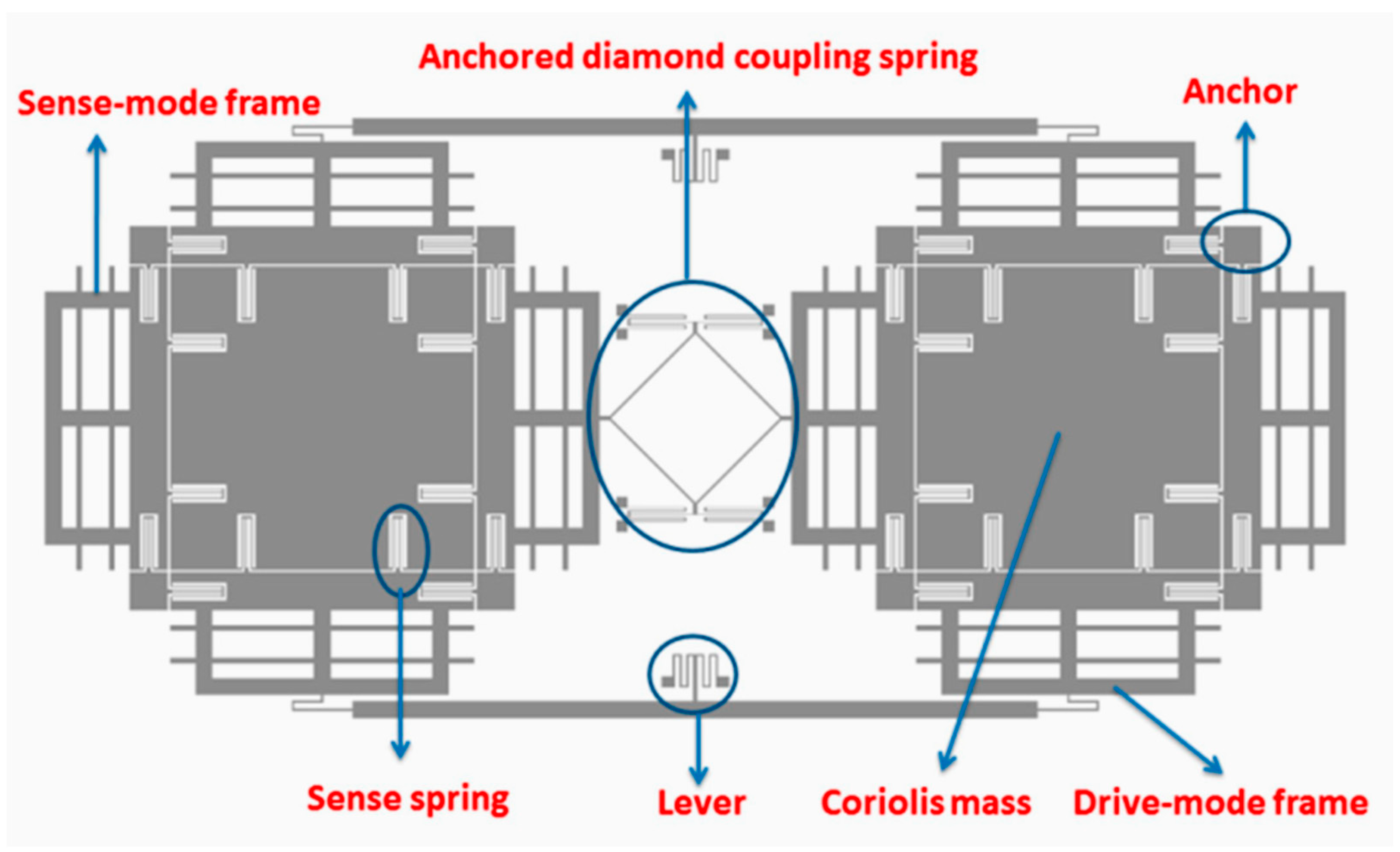 Anchored diamond coupling spring

Sense-mode frame

Anchor

Sense spring

Lever

Coriolis mass

Drive-mode frame