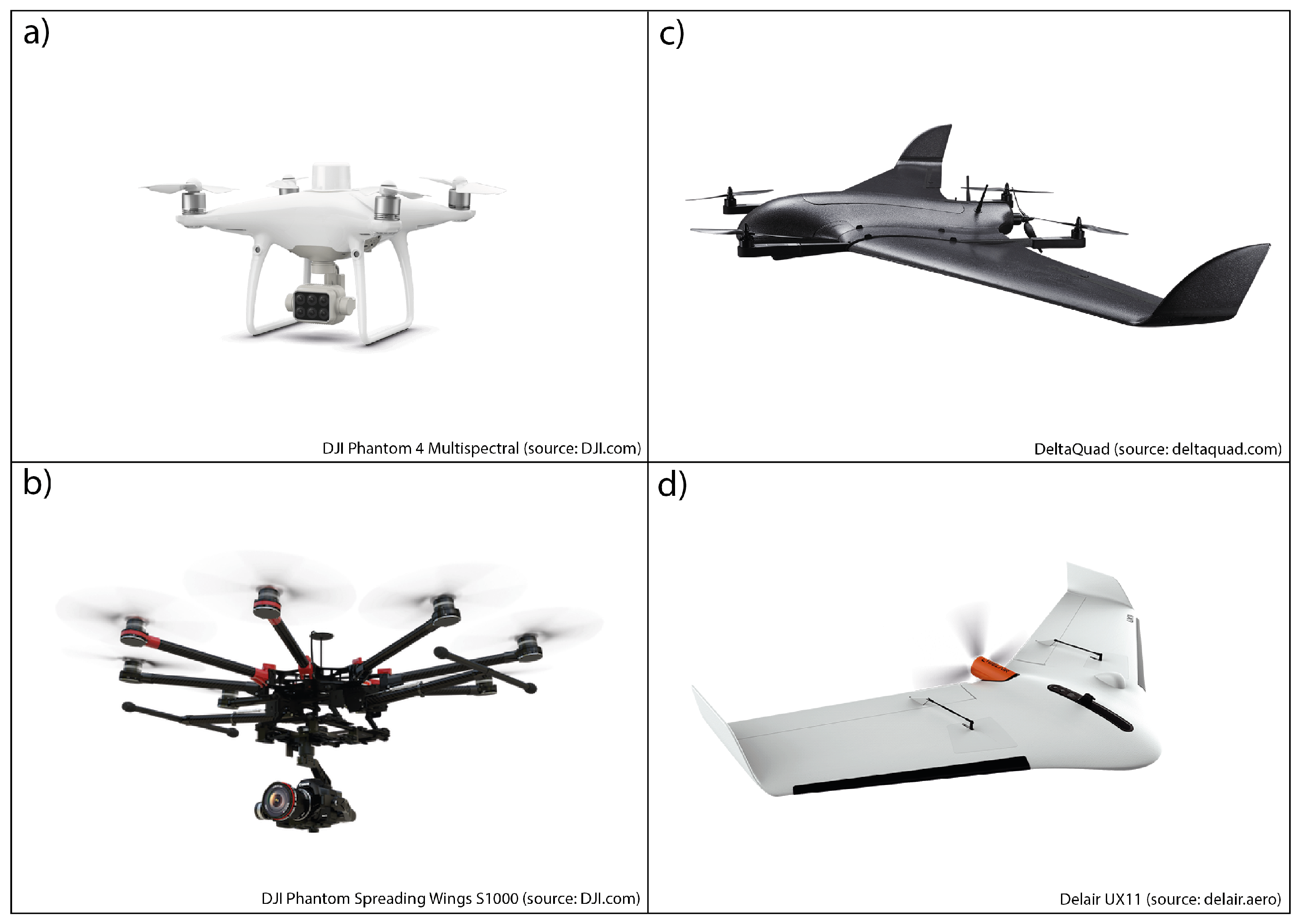 a)

DJI Phantom 4 Multispectral (source: DJI.com)

c)

DeltaQuad (source: deltaquad.com)

b)

DJI Phantom Spreading Wings S1000 (source: DJI.com)

d)

Delair UX11 (source: delair.aero)