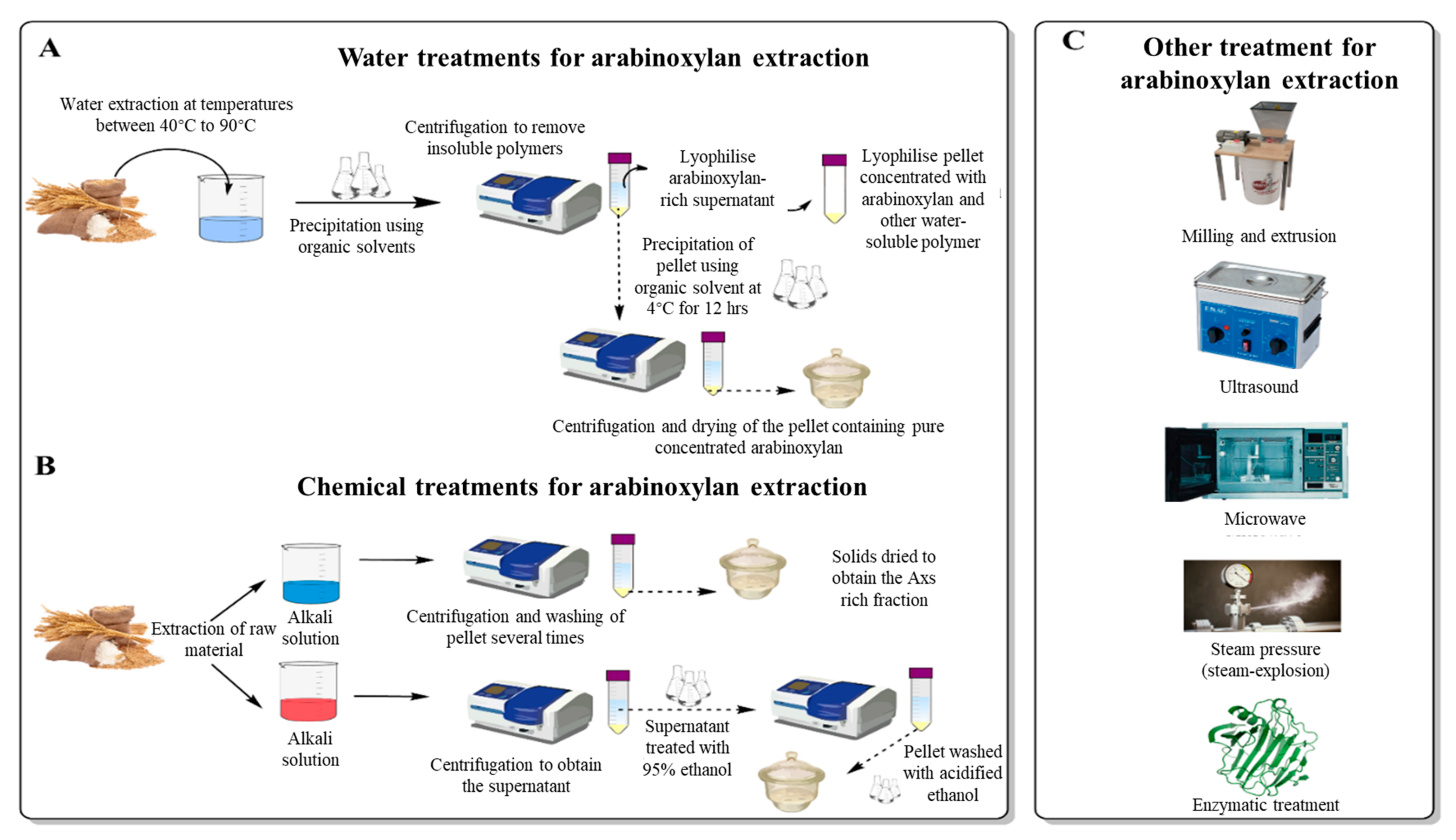 A

Water treatments for arabinoxylan extraction

Water extraction at temperatures between 40°C to 90°C

Precipitation using organic solvents

Centrifugation to remove insoluble polymers

Lyophilise arabinoxylan-rich supernatant

Lyophilise pellet concentrated with arabinoxylan and other water-soluble polymer

Precipitation of pellet using organic solvent at 4°C for 12 hrs

Centrifugation and drying of the pellet containing pure concentrated arabinoxylan

B

Chemical treatments for arabinoxylan extraction

Extraction of raw material

Alkali solution

Centrifugation and washing of pellet several times

Solids dried to obtain the Axs rich fraction

Alkali solution

Centrifugation to obtain the supernatant

Supernatant treated with 95% ethanol

Pellet washed with acidified ethanol

C

Other treatment for arabinoxylan extraction

Milling and extrusion

Ultrasound

Microwave

Steam pressure (steam-explosion)

Enzymatic treatment