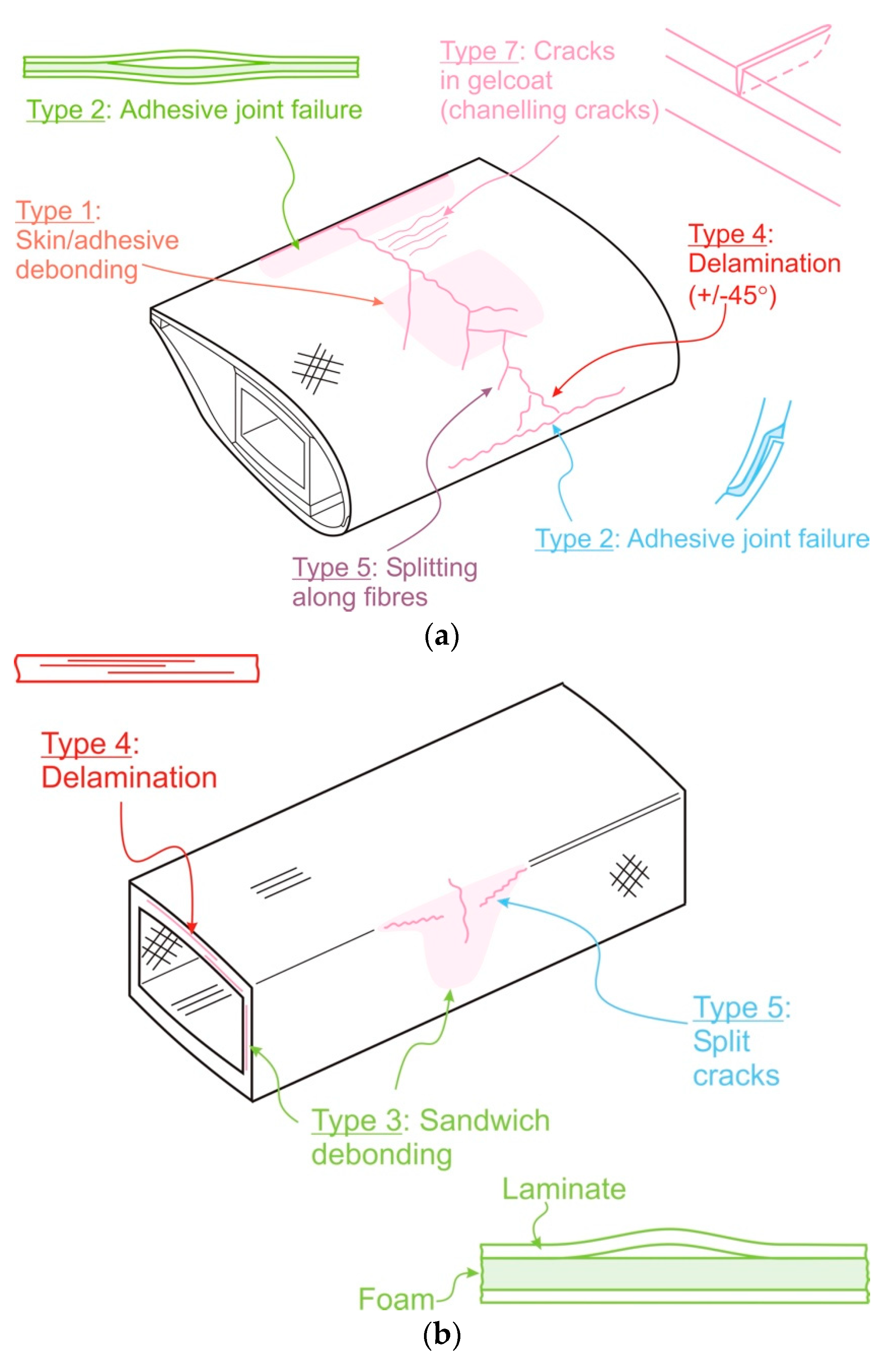 Type 2: Adhesive joint failure

Type 7: Cracks in gelcoat (chanelling cracks)

Type 1: Skin/adhesive debonding

Type 4: Delamination (+/-45°)

Type 2: Adhesive joint failure

Type 5: Splitting along fibres

(a)

Type 4: Delamination

Type 5: Split cracks

Type 3: Sandwich debonding

Laminate

Foam

(b)