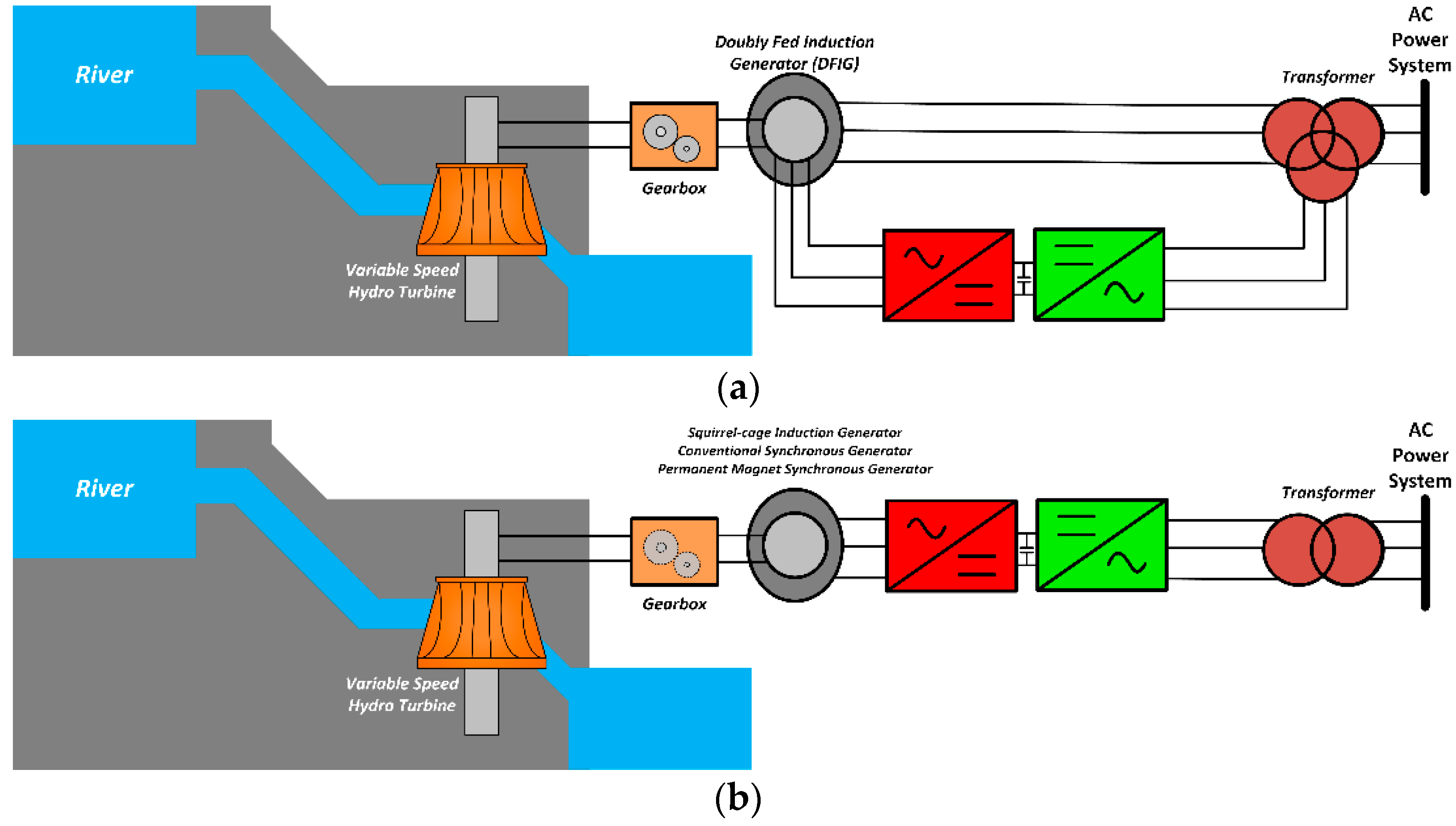 River

Variable Speed
Hydro Turbine

Gearbox

Doubly Fed Induction
Generator (DFIG)

Transformer

AC
Power
System

(a)

River

Variable Speed
Hydro Turbine

Gearbox

Squirrel-cage Induction Generator
Conventional Synchronous Generator
Permanent Magnet Synchronous Generator

Transformer

AC
Power
System

(b)