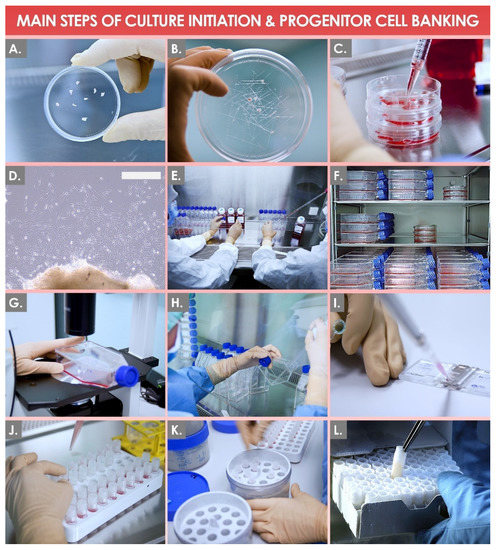 MAIN STEPS OF CULTURE INITIATION & PROGENITOR CELL BANKING

A.

B.

C.

D.

E.

F.

G.

H.

I.

J.

K.

L.