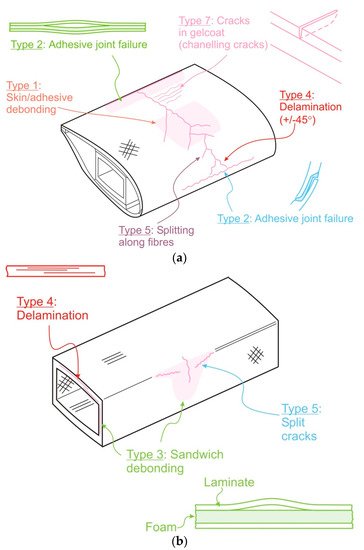 Type 2: Adhesive joint failure

Type 7: Cracks in gelcoat (chanelling cracks)

Type 1: Skin/adhesive debonding

Type 4: Delamination (+/-45°)

Type 2: Adhesive joint failure

Type 5: Splitting along fibres

(a)

Type 4: Delamination

Type 5: Split cracks

Type 3: Sandwich debonding

Laminate

Foam

(b)