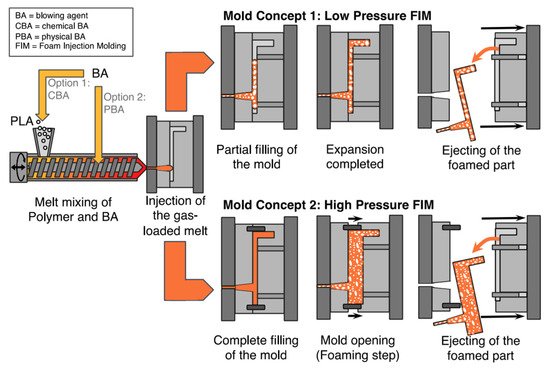 BA = blowing agent
CBA = chemical BA
PBA = physical BA
FIM = Foam Injection Molding

BA

Option 1: CBA

Option 2: PBA

PLA

Melt mixing of Polymer and BA

Injection of the gas-loaded melt

Mold Concept 1: Low Pressure FIM

Partial filling of the mold

Expansion completed

Ejecting of the foamed part

Mold Concept 2: High Pressure FIM

Complete filling of the mold

Mold opening (Foaming step)

Ejecting of the foamed part