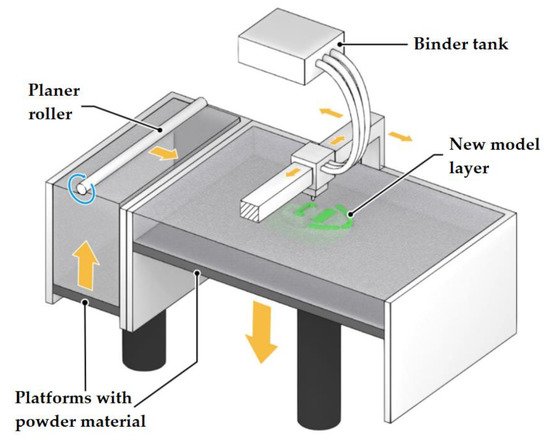 Binder tank

Planer roller

New model layer

Platforms with powder material