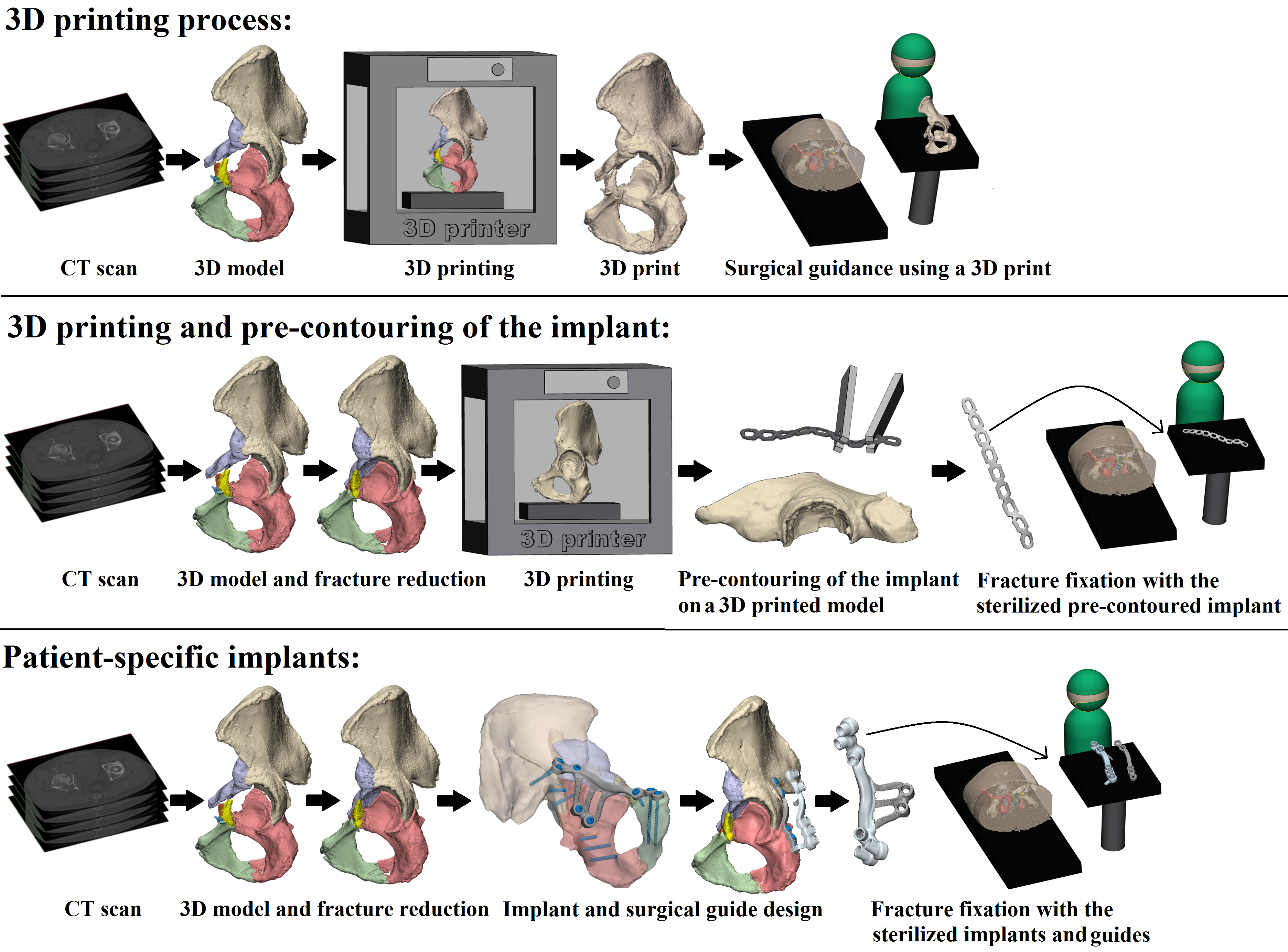 3D printing process:

3D printer

CT scan

3D model

3D printing

3D print

Surgical guidance using a 3D print

3D printing and pre-contouring of the implant:

3D printer

CT scan

3D model and fracture reduction

3D printing

Pre-contouring of the implant on a 3D printed model

Fracture fixation with the sterilized pre-contoured implant

Patient-specific implants:

CT scan

3D model and fracture reduction

Implant and surgical guide design

Fracture fixation with the sterilized implants and guides