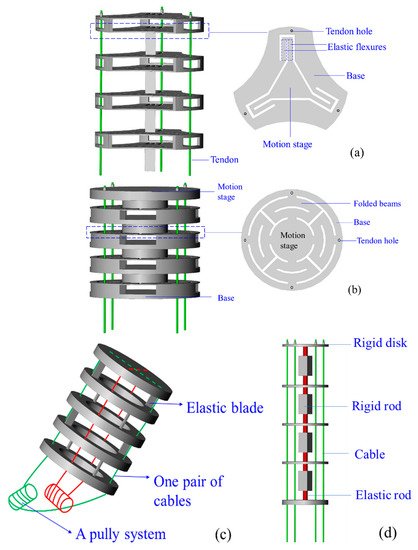 Tendon hole
Elastic flexures
Base
Motion stage
Tendon
(a)

Motion stage
Folded beams
Base
Motion stage
Tendon hole
Base
(b)

Elastic blade
One pair of cables
A pully system
(c)

Rigid disk
Rigid rod
Cable
Elastic rod
(d)