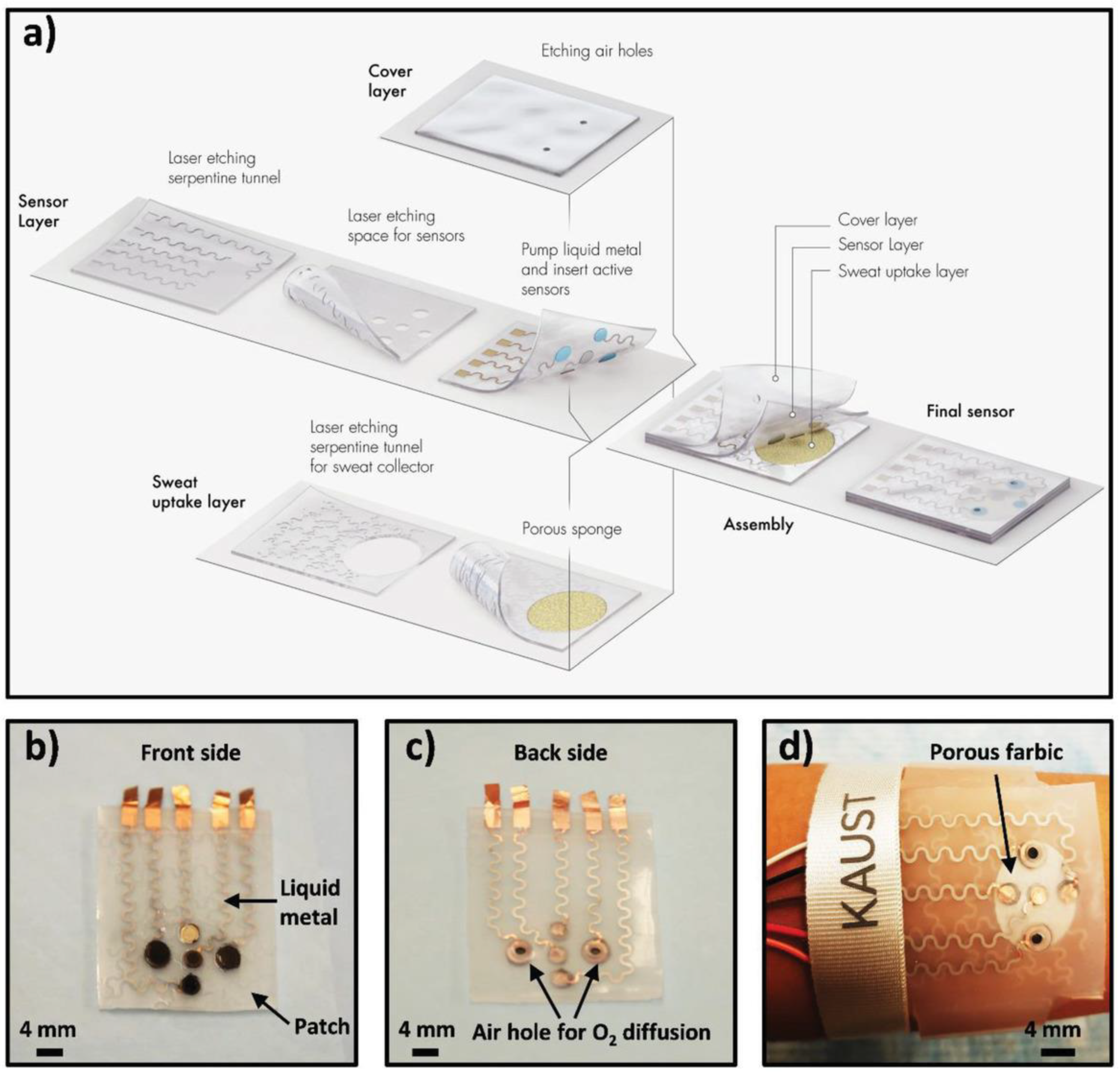 a)

Etching air holes

Cover layer

Laser etching serpentine tunnel

Sensor Layer

Laser etching space for sensors

Pump liquid metal and insert active sensors

Cover layer
Sensor Layer
Sweat uptake layer

Final sensor

Laser etching serpentine tunnel for sweat collector

Sweat uptake layer

Porous sponge

Assembly

b) Front side

Liquid metal

Patch

4 mm

c) Back side

4 mm

Air hole for $O_2$ diffusion

d) Porous farbic

KAUST

4 mm