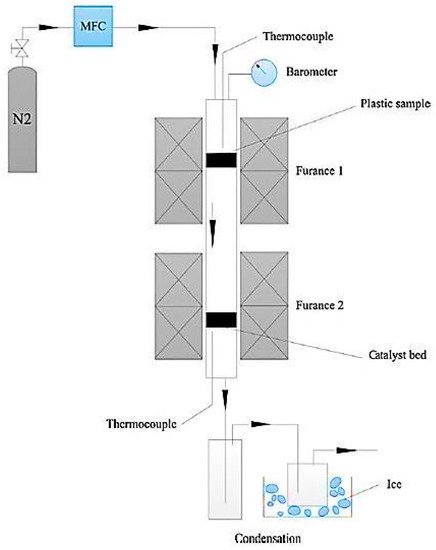 MFC

N2

Thermocouple

Barometer

Plastic sample

Furance 1

Furance 2

Catalyst bed

Thermocouple

Ice

Condensation