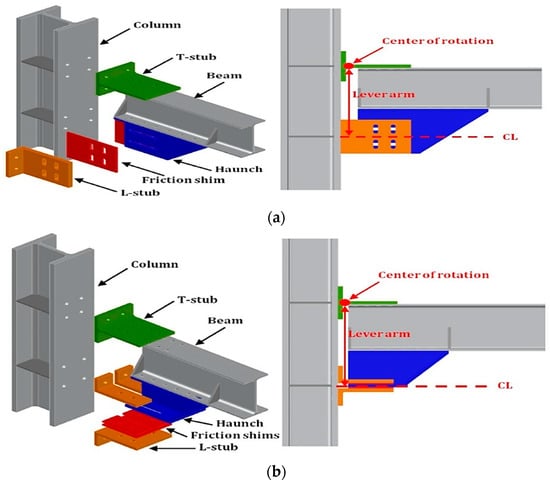 Column
T-stub
Beam
Haunch
Friction shim
L-stub

Center of rotation
Lever arm
CL

(a)

Column
T-stub
Beam
Haunch
Friction shims
L-stub

Center of rotation
Lever arm
CL

(b)