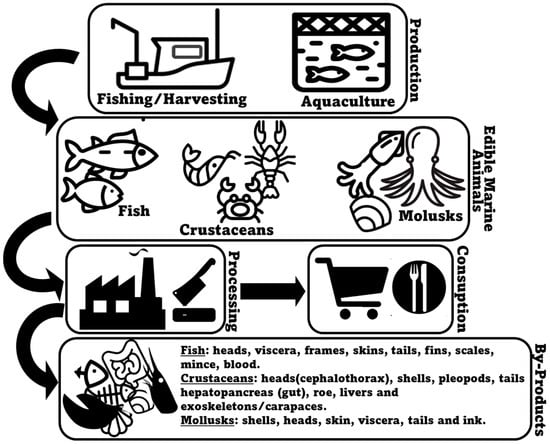 Fishing/Harvesting

Aquaculture

Production

Fish

Crustaceans

Molusks

Edible Marine Animals

Processing

Consuption

Fish: heads, viscera, frames, skins, tails, fins, scales, mince, blood.
Crustaceans: heads(cephalothorax), shells, pleopods, tails hepatopancreas (gut), roe, livers and exoskeletons/carapaces.
Mollusks: shells, heads, skin, viscera, tails and ink.

By-Products