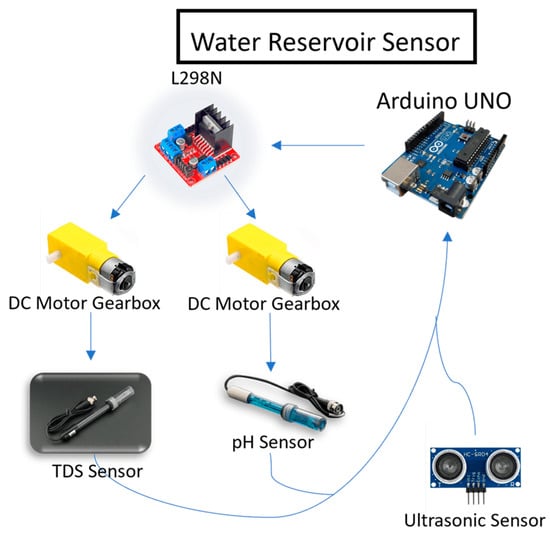 Water Reservoir Sensor

L298N

Arduino UNO

DC Motor Gearbox

DC Motor Gearbox

TDS Sensor

pH Sensor

HC-SR04

Ultrasonic Sensor