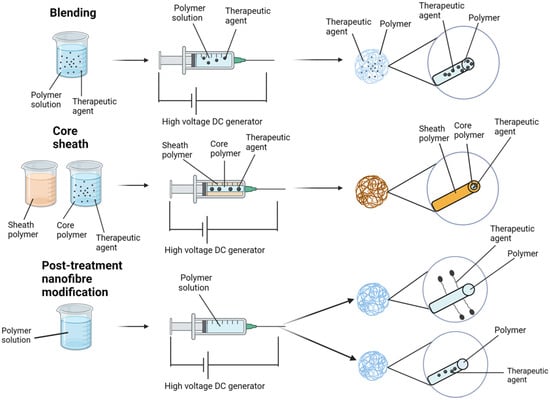 Blending

Polymer solution

Therapeutic agent

Polymer solution

Therapeutic agent

High voltage DC generator

Therapeutic agent

Polymer

Therapeutic agent

Polymer

Core sheath

Sheath polymer

Core polymer

Therapeutic agent

Sheath polymer

Core polymer

Therapeutic agent

High voltage DC generator

Sheath polymer

Core polymer

Therapeutic agent

Post-treatment nanofibre modification

Polymer solution

Polymer solution

High voltage DC generator

Therapeutic agent

Polymer

Polymer

Therapeutic agent