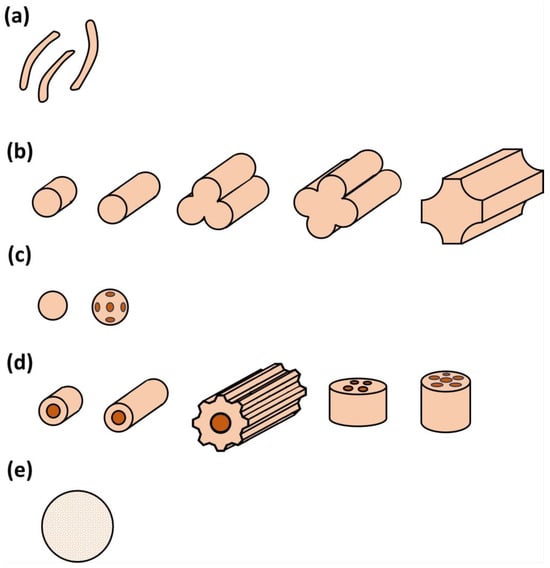 (a)

(b)

(c)

(d)

(e)