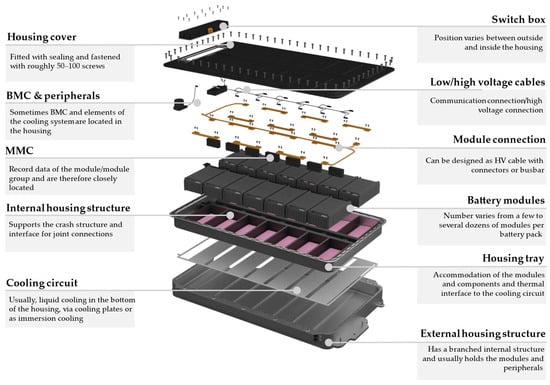 Housing cover

Fitted with sealing and fastened with roughly 50–100 screws

BMC & peripherals

Sometimes BMC and elements of the cooling system are located in the housing

MMC

Record data of the module/module group and are therefore closely located

Internal housing structure

Supports the crash structure and interface for joint connections

Cooling circuit

Usually, liquid cooling in the bottom of the housing, via cooling plates or as immersion cooling

Switch box

Position varies between outside and inside the housing

Low/high voltage cables

Communication connection/high voltage connection

Module connection

Can be designed as HV cable with connectors or busbar

Battery modules

Number varies from a few to several dozens of modules per battery pack

Housing tray

Accommodation of the modules and components and thermal interface to the cooling circuit

External housing structure

Has a branched internal structure and usually holds the modules and peripherals