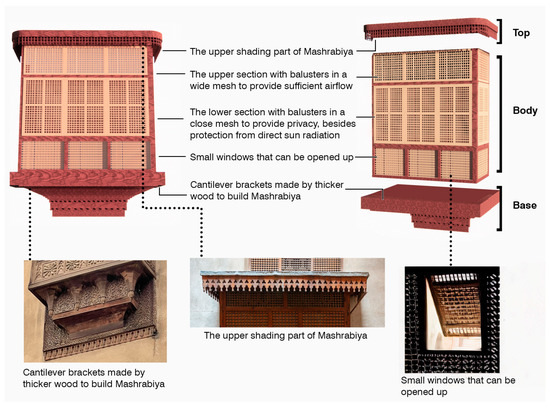 The upper shading part of Mashrabiya

The upper section with balusters in a wide mesh to provide sufficient airflow

The lower section with balusters in a close mesh to provide privacy, besides protection from direct sun radiation

Small windows that can be opened up

Cantilever brackets made by thicker wood to build Mashrabiya

Top

Body

Base

Cantilever brackets made by thicker wood to build Mashrabiya

The upper shading part of Mashrabiya

Small windows that can be opened up