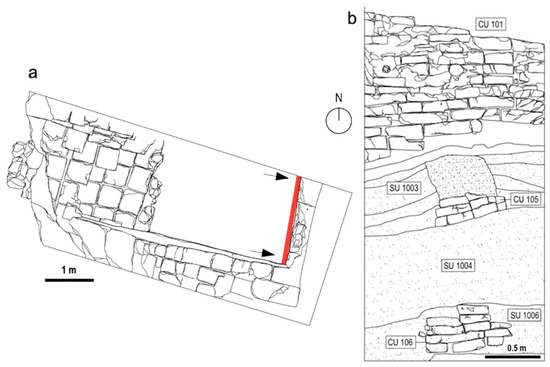 a

1 m

N

b

CU 101

SU 1003

CU 105

SU 1004

SU 1006

CU 106

0.5 m