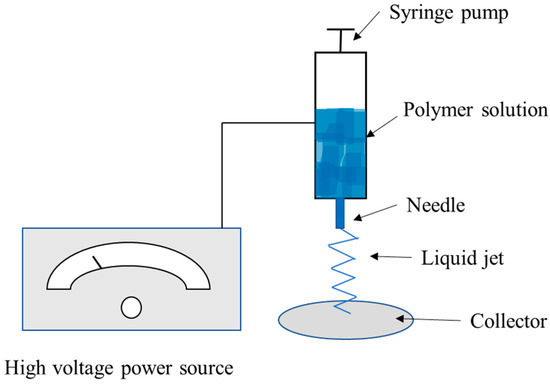 Syringe pump

Polymer solution

Needle

Liquid jet

Collector

High voltage power source