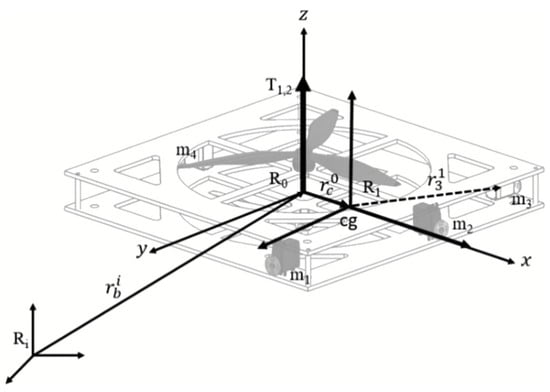 $z$

$T_{1,2}$

$m_4$

$R_0$

$r_c^0$

$R_1$

$r_3^1$

$m_3$

cg

$m_2$

$y$

$x$

$m_1$

$r_b^i$

$R_i$