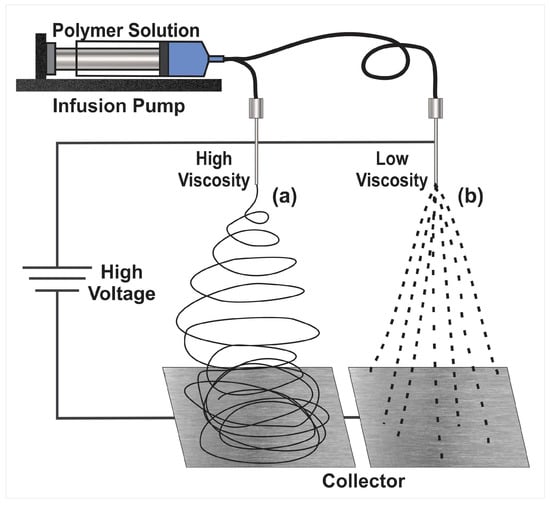 Polymer Solution

Infusion Pump

High Viscosity

(a)

Low Viscosity

(b)

High Voltage

Collector