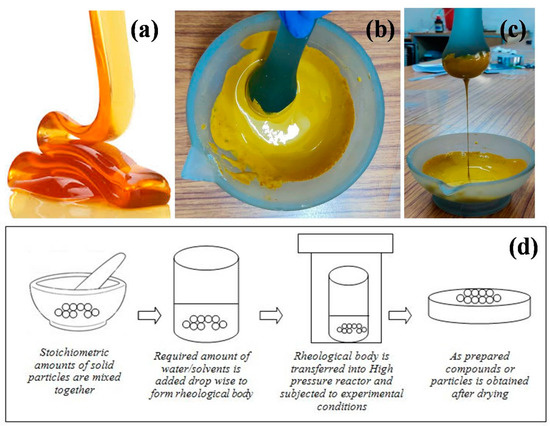 (a)

(b)

(c)

(d)

Stoichiometric amounts of solid particles are mixed together

Required amount of water/solvents is added drop wise to form rheological body

Rheological body is transferred into High pressure reactor and subjected to experimental conditions

As prepared compounds or particles is obtained after drying