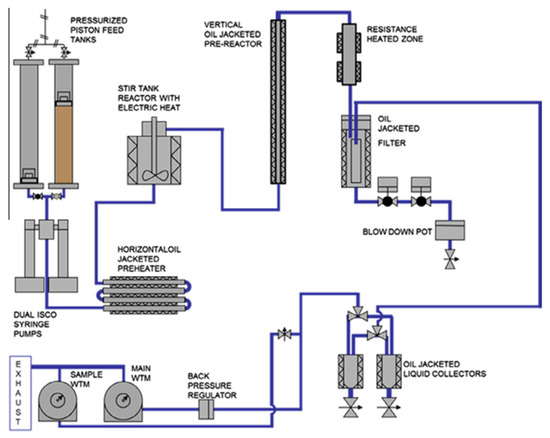 PRESSURIZED PISTON FEED TANKS

VERTICAL OIL JACKETED PRE-REACTOR

RESISTANCE HEATED ZONE

STIR TANK REACTOR WITH ELECTRIC HEAT

OIL JACKETED FILTER

BLOW DOWN POT

HORIZONTALOIL JACKETED PREHEATER

DUAL ISCO SYRINGE PUMPS

EXHAUST

SAMPLE WTM

MAIN WTM

BACK PRESSURE REGULATOR

OIL JACKETED LIQUID COLLECTORS