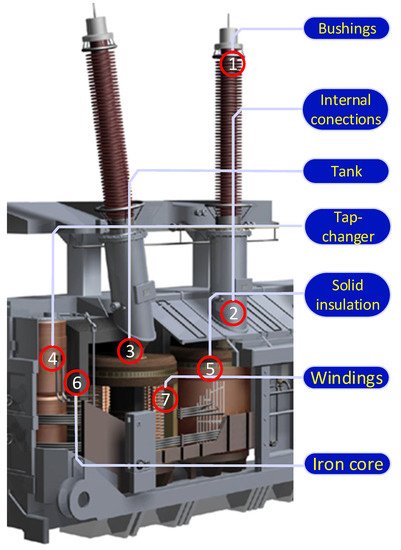 Bushings

Internal conections

Tank

Tap-changer

Solid insulation

Windings

Iron core

1

2

3

4

5

6

7