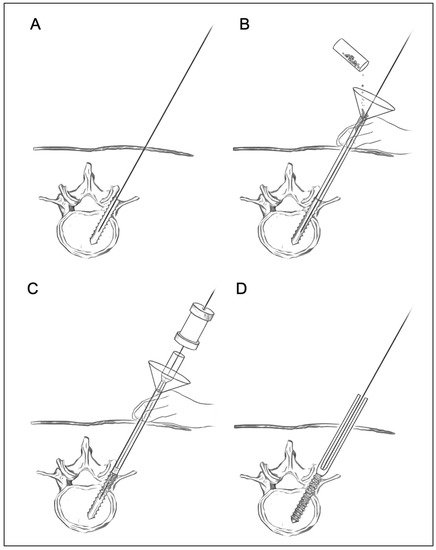 A

B

C

D