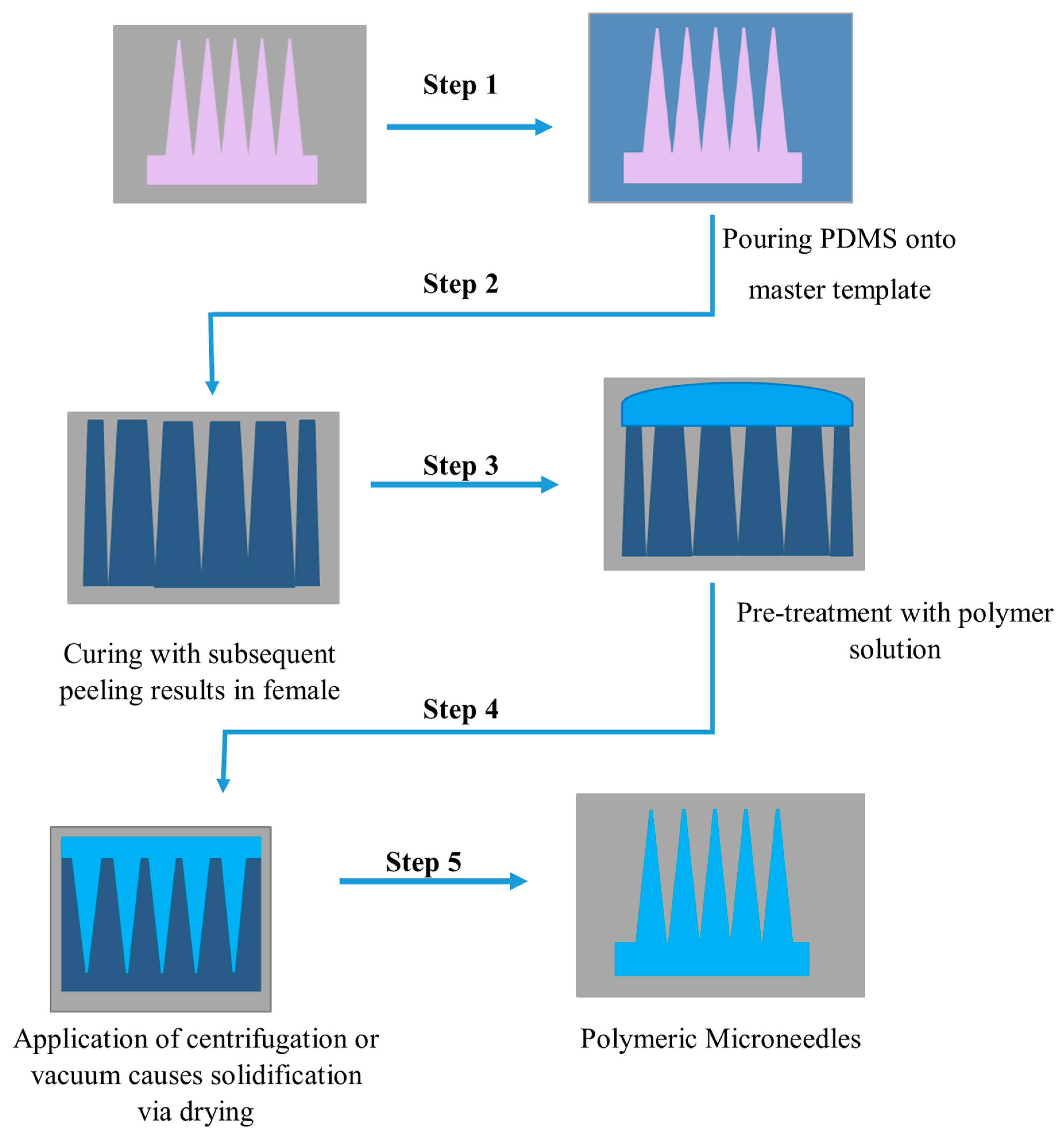 Step 1

Pouring PDMS onto master template

Step 2

Step 3

Curing with subsequent peeling results in female

Pre-treatment with polymer solution

Step 4

Step 5

Application of centrifugation or vacuum causes solidification via drying

Polymeric Microneedles