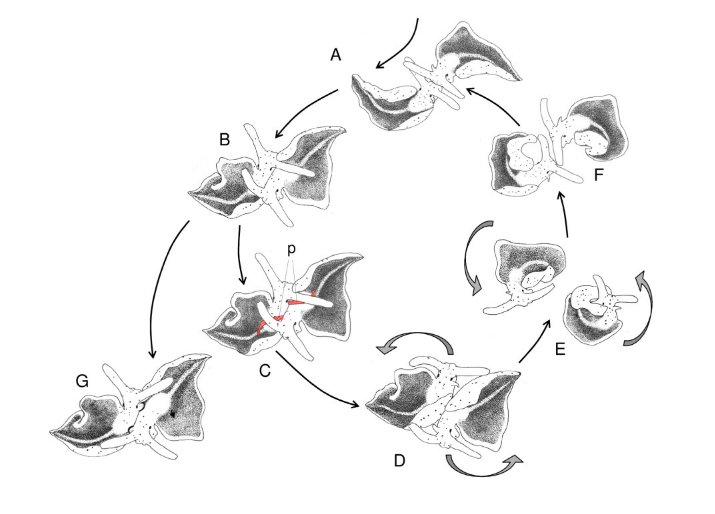 A
B
F
p
C
E
G
D