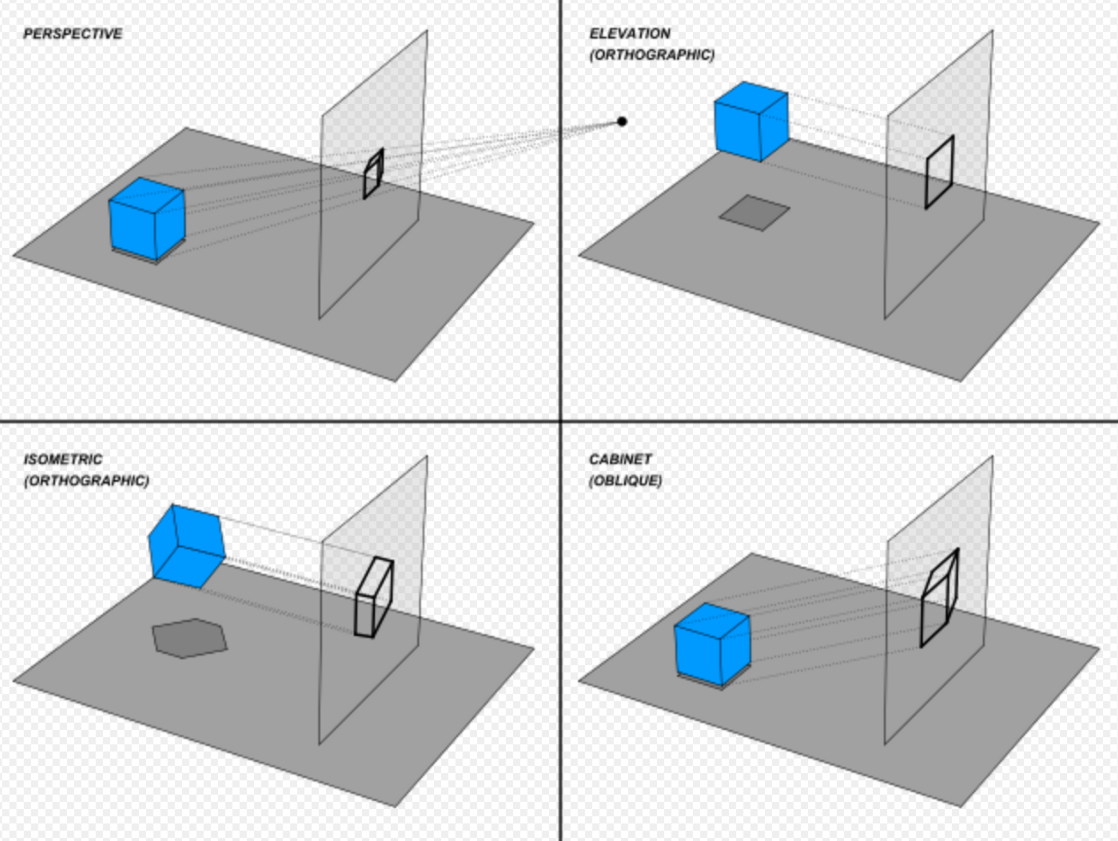 PERSPECTIVE

ELEVATION
(ORTHOGRAPHIC)

ISOMETRIC
(ORTHOGRAPHIC)

CABINET
(OBLIQUE)