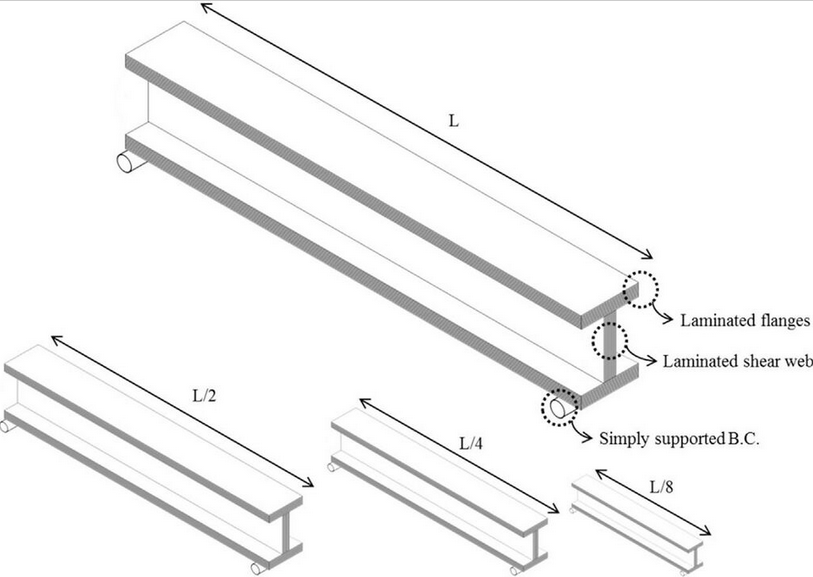 L

Laminated flanges

Laminated shear web

Simply supported B.C.

L/2

L/4

L/8