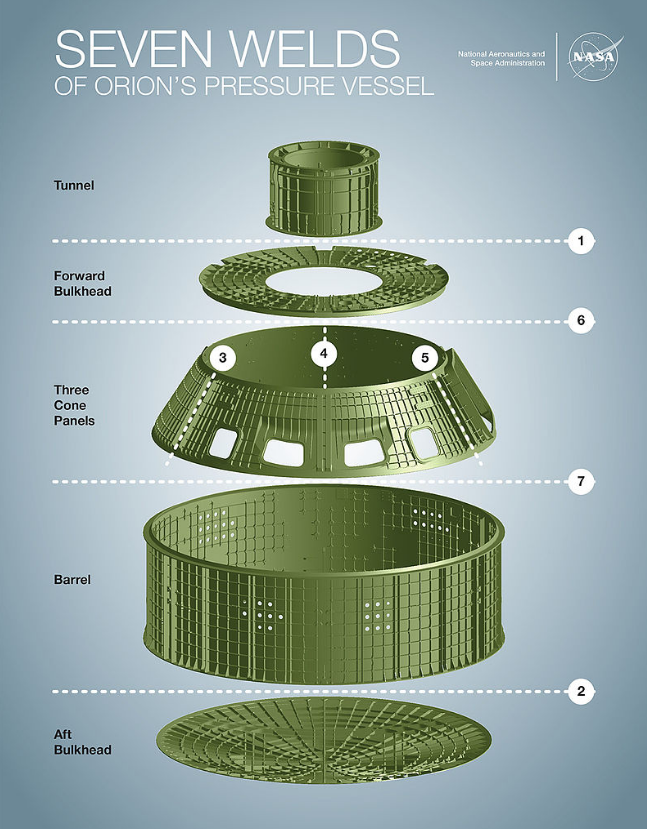 SEVEN WELDS
OF ORION'S PRESSURE VESSEL

National Aeronautics and Space Administration

NASA

Tunnel

1

Forward Bulkhead

6

3

4

5

Three Cone Panels

7

Barrel

2

Aft Bulkhead