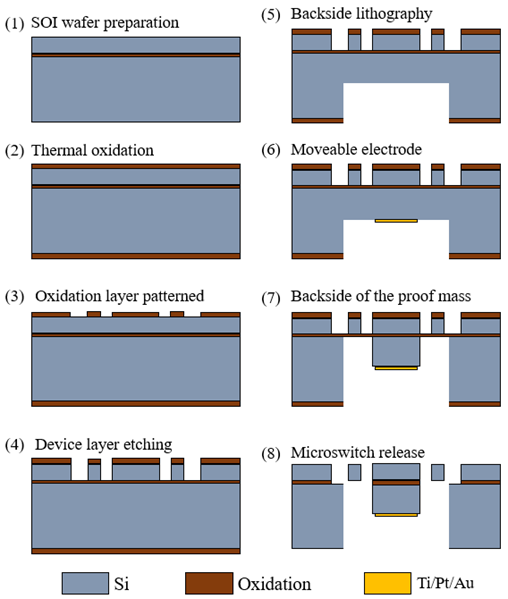 (1) SOI wafer preparation

(2) Thermal oxidation

(3) Oxidation layer patterned

(4) Device layer etching

(5) Backside lithography

(6) Moveable electrode

(7) Backside of the proof mass

(8) Microswitch release

Si Oxidation Ti/Pt/Au