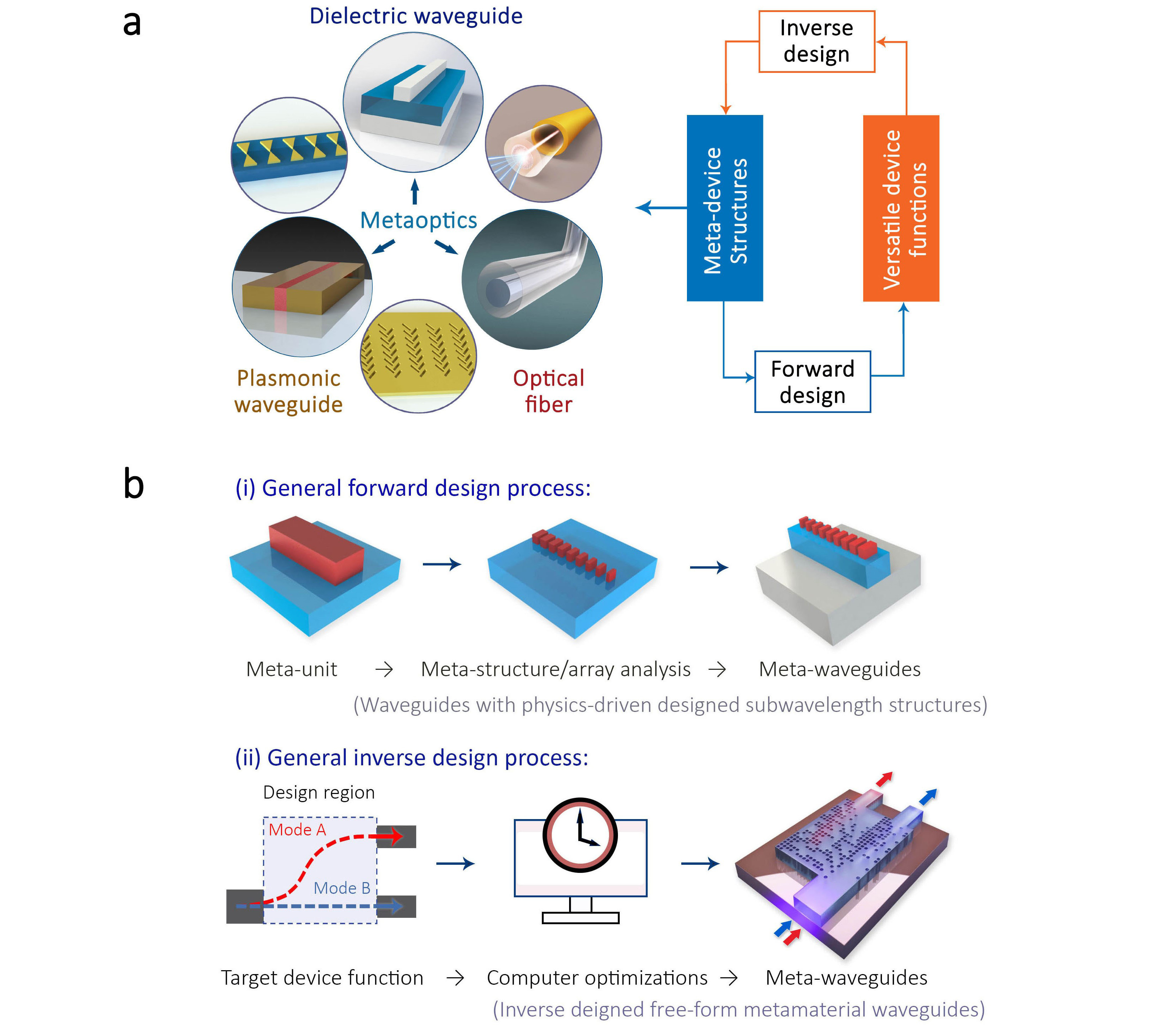 a

Dielectric waveguide

Metaoptics

Plasmonic waveguide

Optical fiber

Inverse design

Meta-device Structures

Versatile device functions

Forward design

b

(i) General forward design process:

Meta-unit → Meta-structure/array analysis → Meta-waveguides

(Waveguides with physics-driven designed subwavelength structures)

(ii) General inverse design process:

Design region

Mode A

Mode B

Target device function → Computer optimizations → Meta-waveguides

(Inverse deigned free-form metamaterial waveguides)