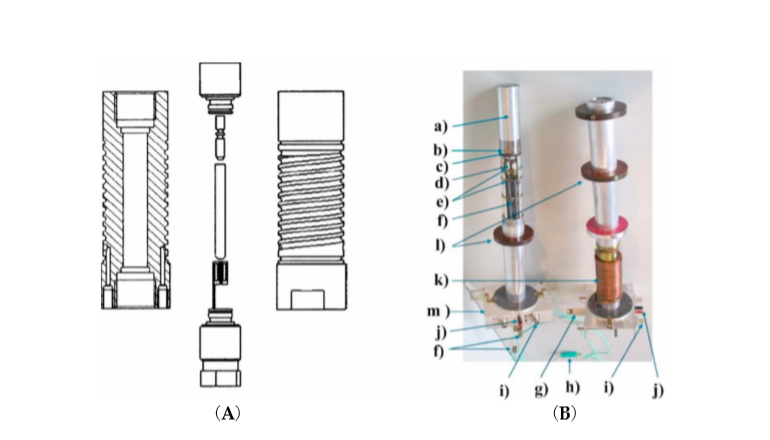 a)
b)
c)
d)
e)
f)
l)
k)
m )
j)
f)
i)
g)
h)
i)
j)
(A)
(B)