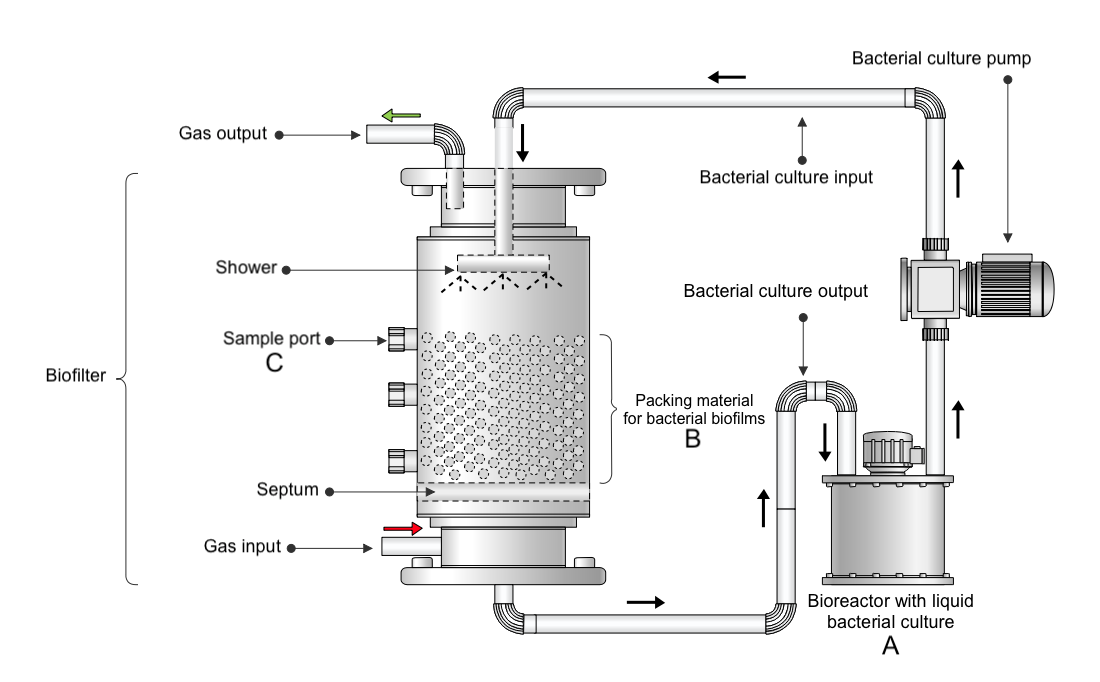 Bacterial culture pump

Gas output

Bacterial culture input

Shower

Bacterial culture output

Sample port
C

Biofilter

Packing material
for bacterial biofilms
B

Septum

Gas input

Bioreactor with liquid
bacterial culture
A