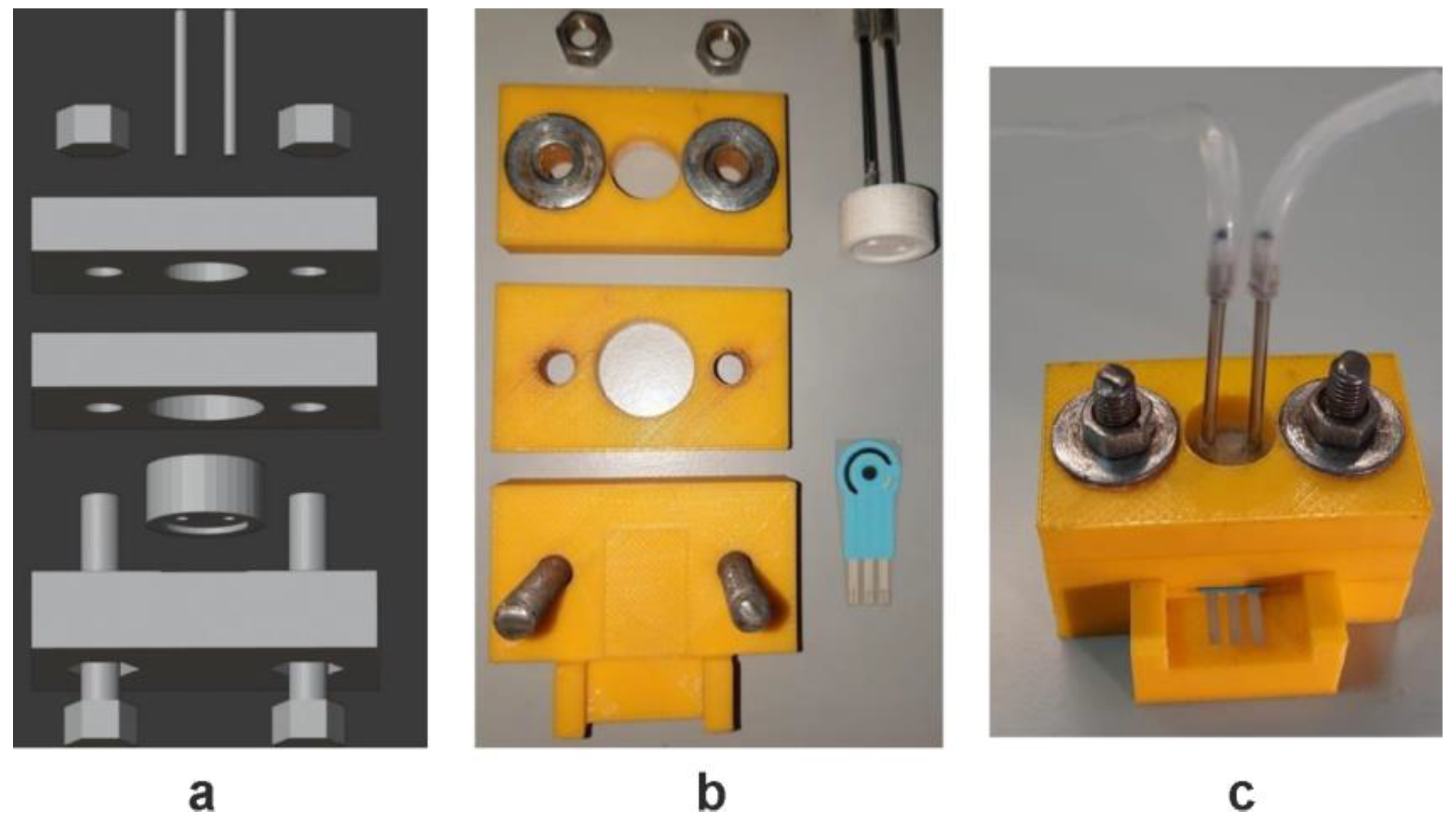 a

b

c