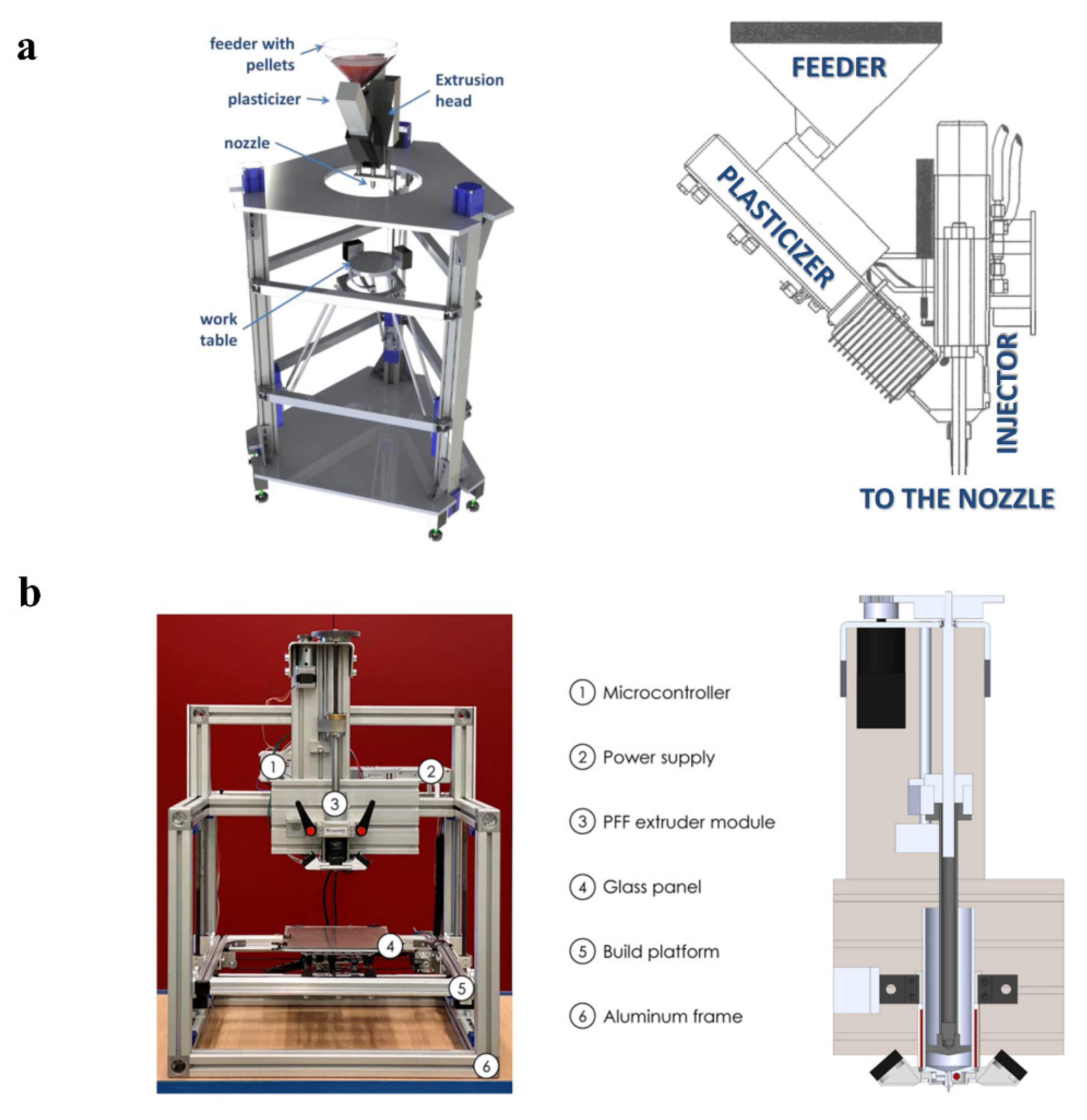 a

feeder with pellets

plasticizer

Extrusion head

nozzle

work table

FEEDER

PLASTICIZER

INJECTOR

TO THE NOZZLE

b

1
2
3
4
5
6

① Microcontroller

② Power supply

③ PFF extruder module

④ Glass panel

⑤ Build platform

⑥ Aluminum frame