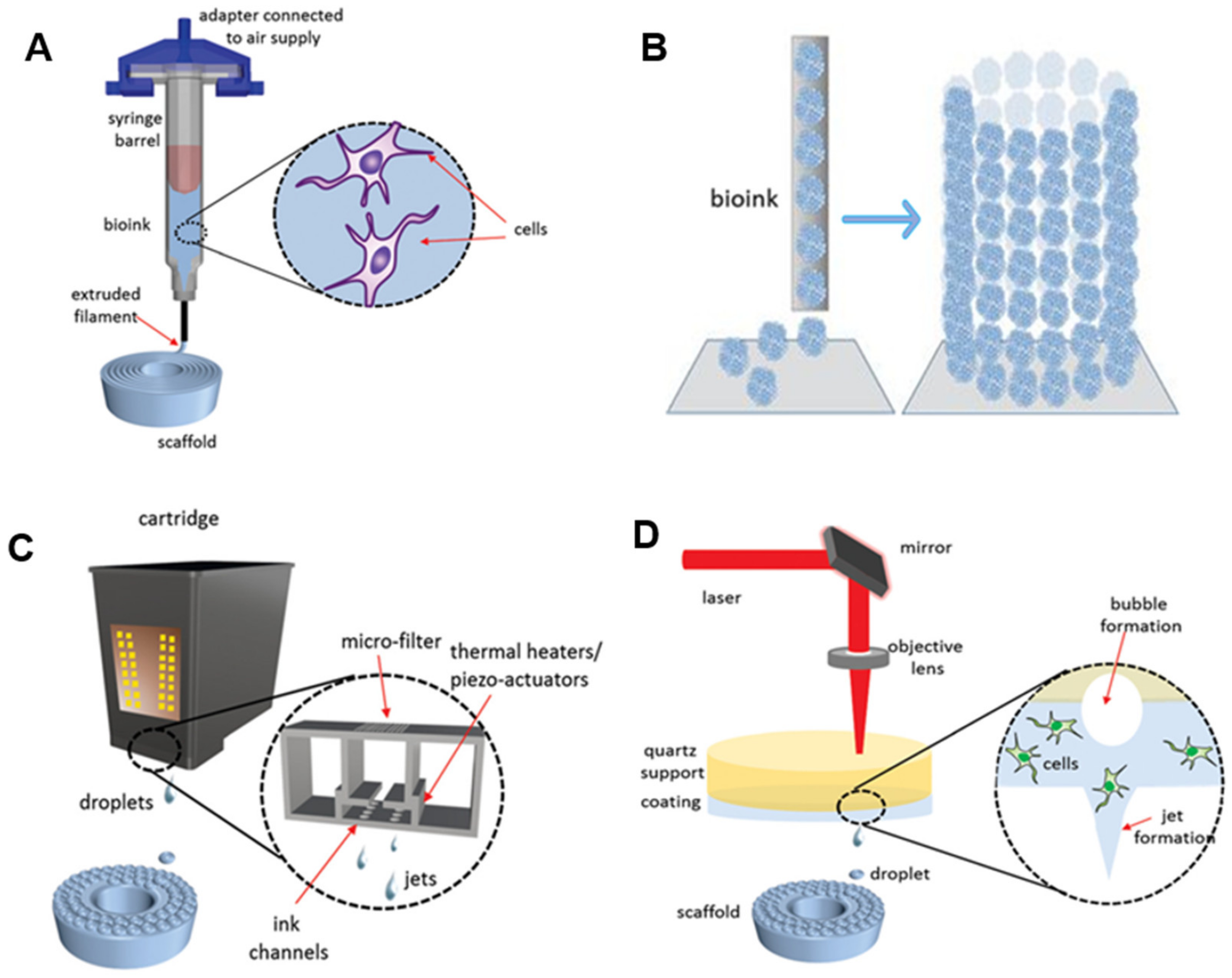 A

adapter connected to air supply

syringe barrel

bioink

cells

extruded filament

scaffold

B

bioink

C

cartridge

micro-filter

thermal heaters/ piezo-actuators

droplets

jets

ink channels

D

mirror

laser

objective lens

bubble formation

quartz support

coating

cells

jet formation

droplet

scaffold